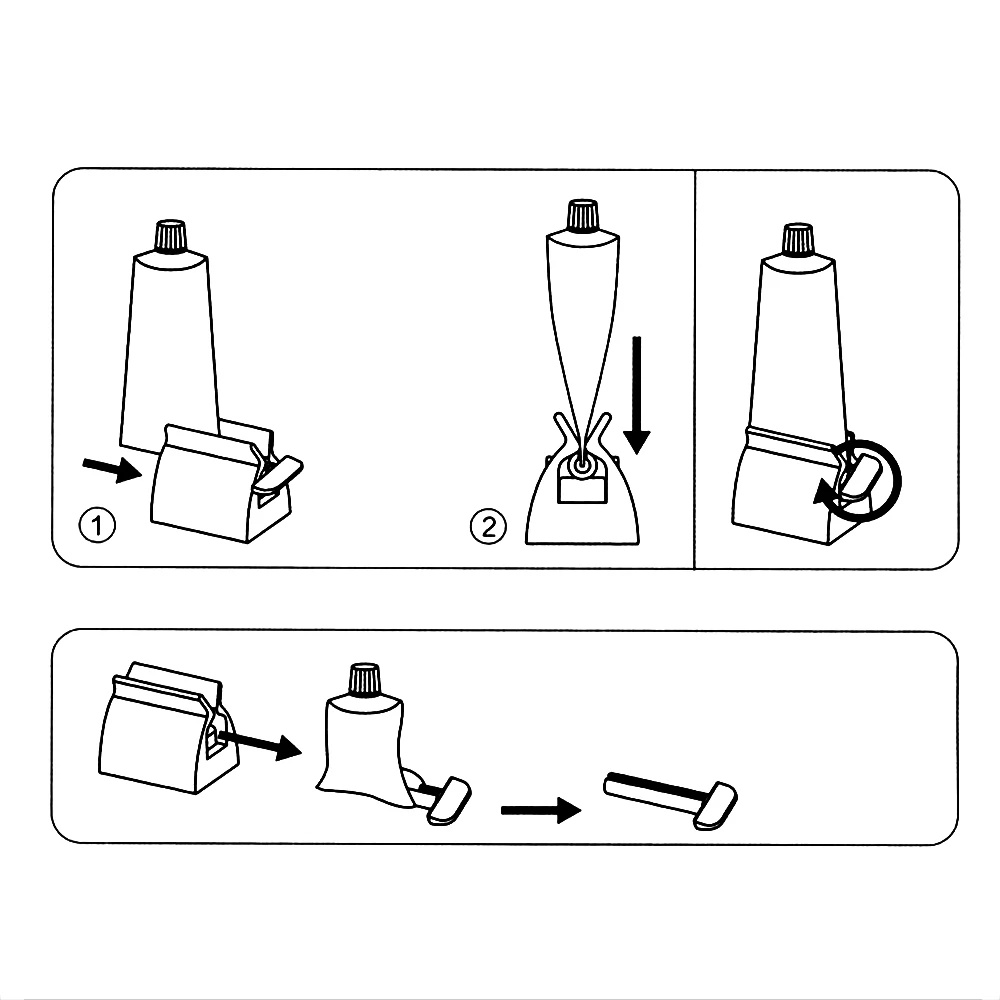 ①

②