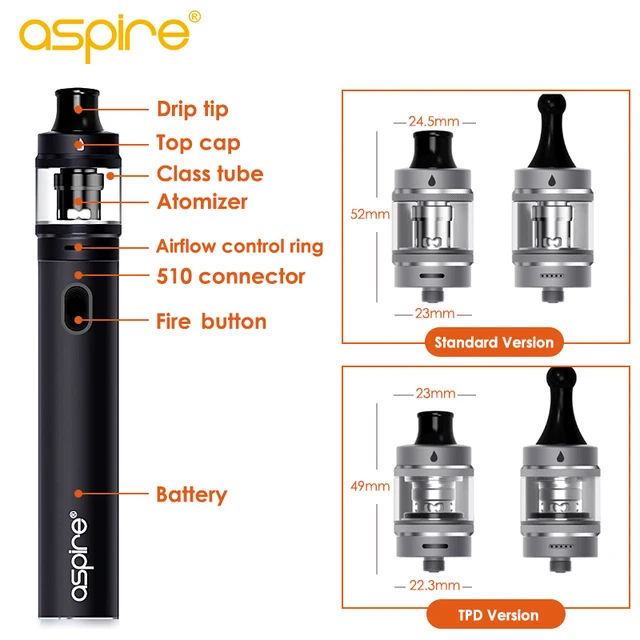 aspire®

Drip tip
Top cap
Class tube
Atomizer
Airflow control ring
510 connector
Fire button
Battery

aspire®

24.5mm
52mm
23mm
Standard Version

23mm
49mm
22.3mm
TPD Version