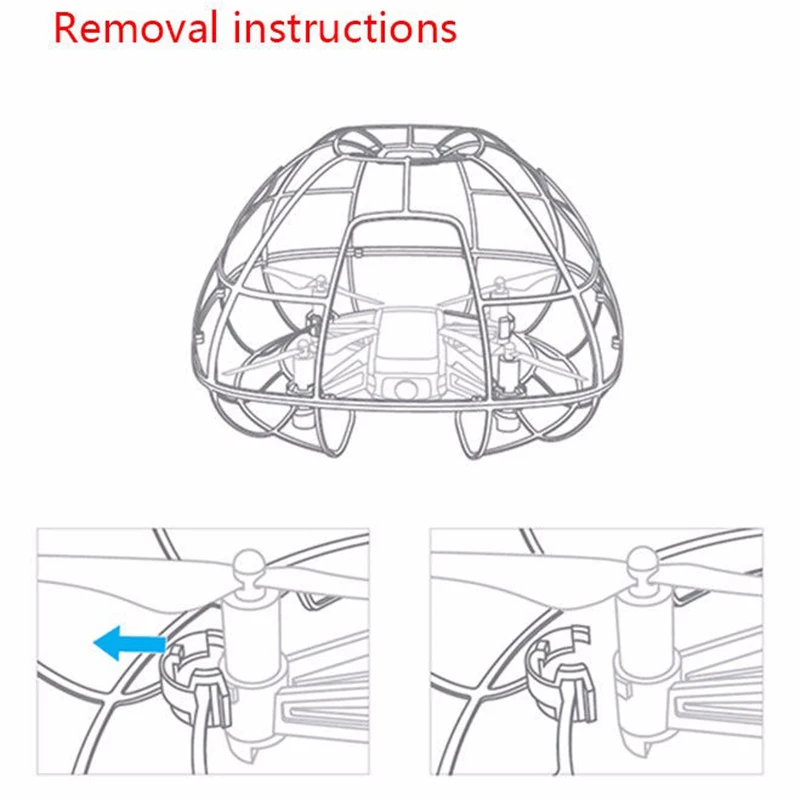 Removal instructions