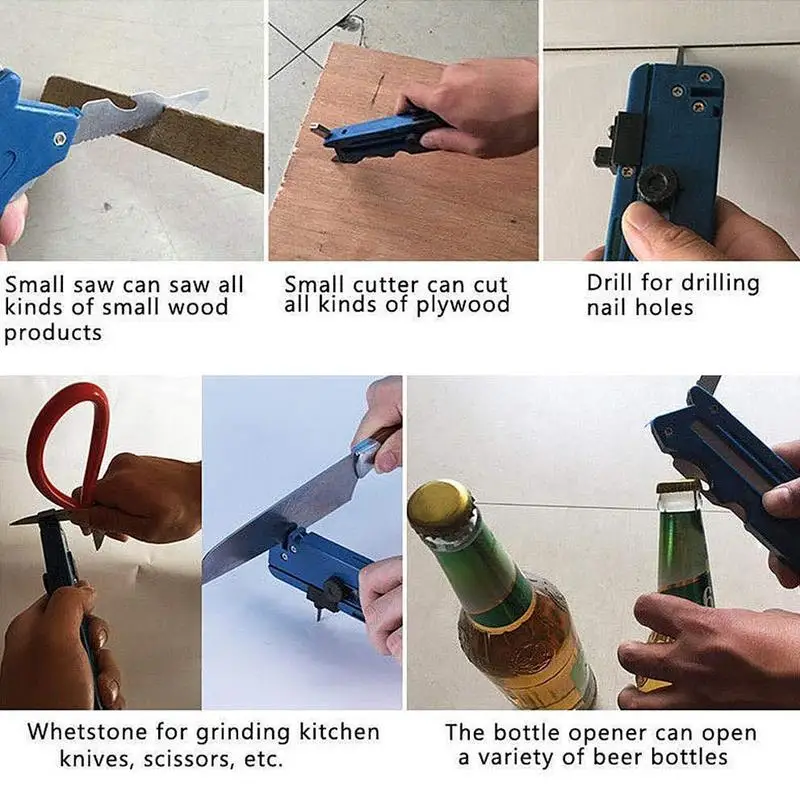 Small saw can saw all kinds of small wood products

Small cutter can cut all kinds of plywood

Drill for drilling nail holes

Whetstone for grinding kitchen knives, scissors, etc.

The bottle opener can open a variety of beer bottles