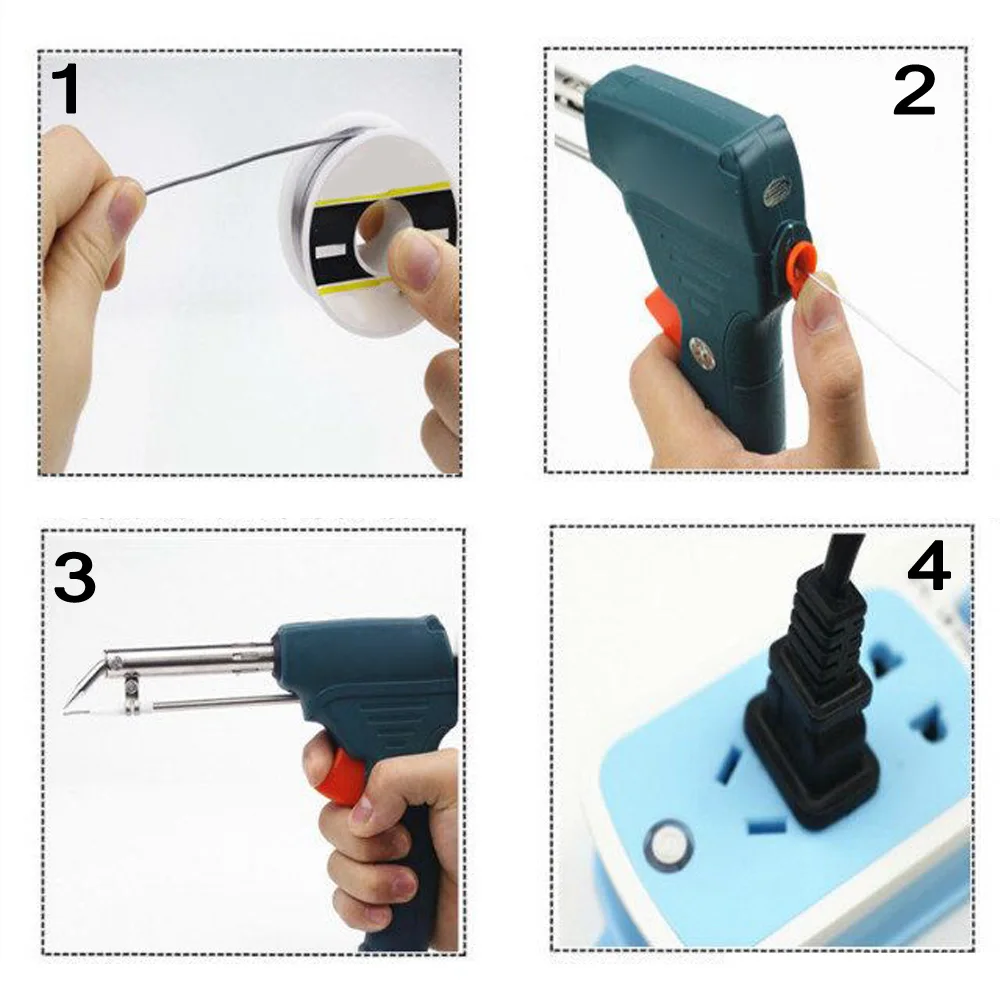 1

2

3

4