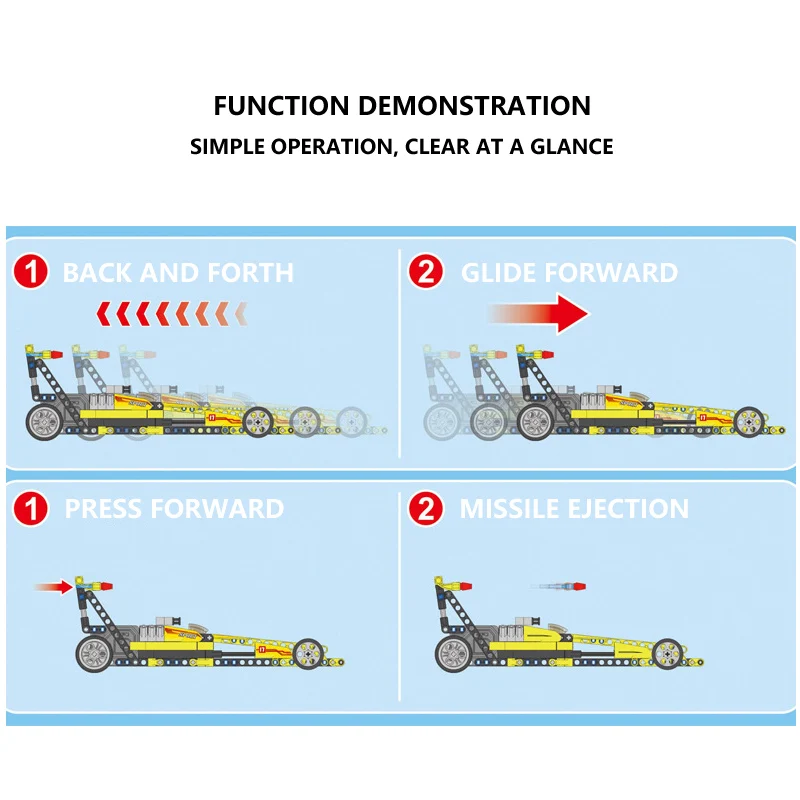 FUNCTION DEMONSTRATION
SIMPLE OPERATION, CLEAR AT A GLANCE

1 BACK AND FORTH

2 GLIDE FORWARD

1 PRESS FORWARD

2 MISSILE EJECTION