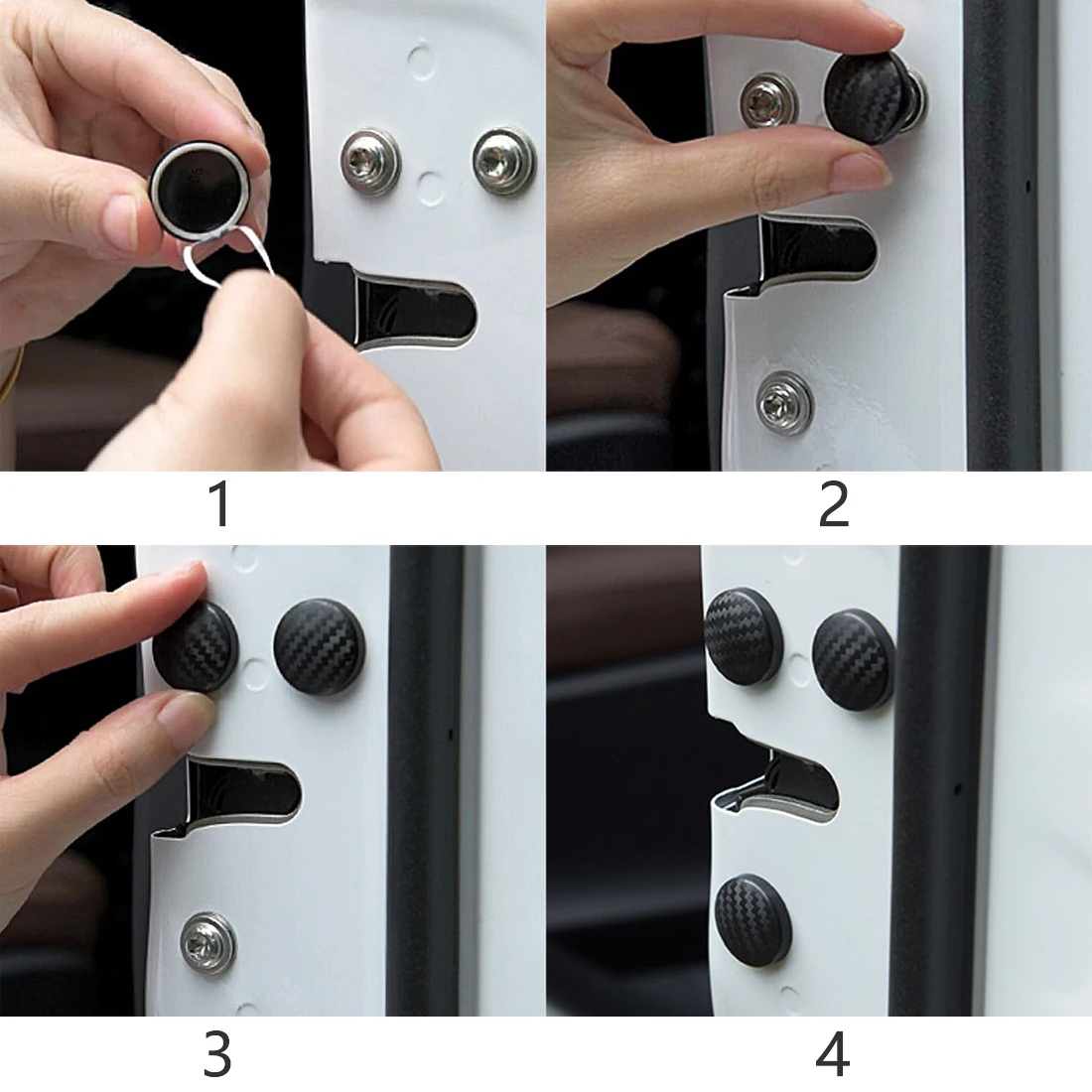 1

2

3

4