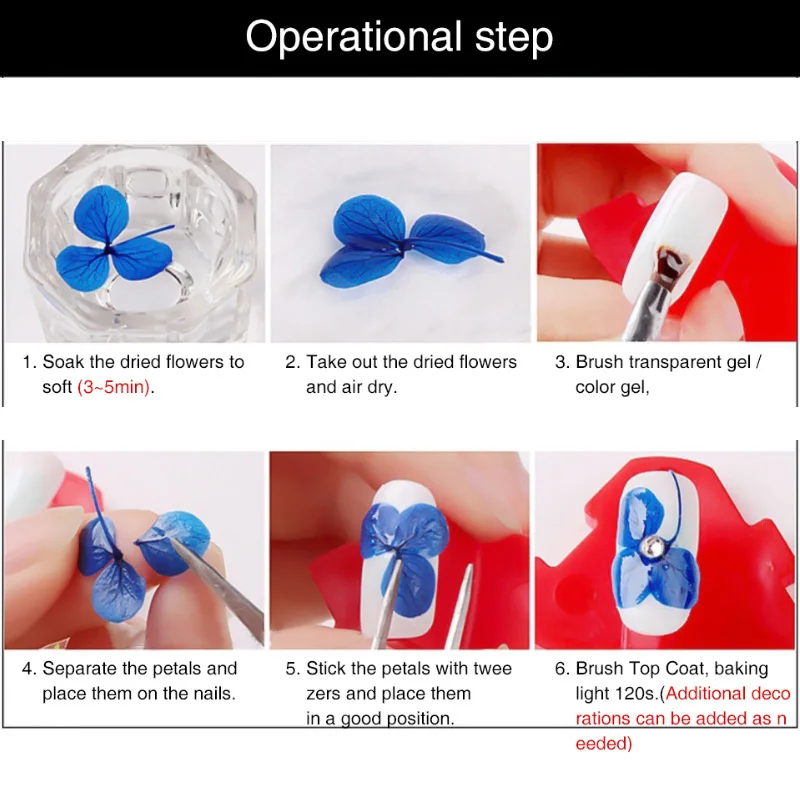 Operational step

1. Soak the dried flowers to soft (3~5min).

2. Take out the dried flowers and air dry.

3. Brush transparent gel / color gel,

4. Separate the petals and place them on the nails.

5. Stick the petals with twee zers and place them in a good position.

6. Brush Top Coat, baking light 120s.(Additional deco rations can be added as n eeded)