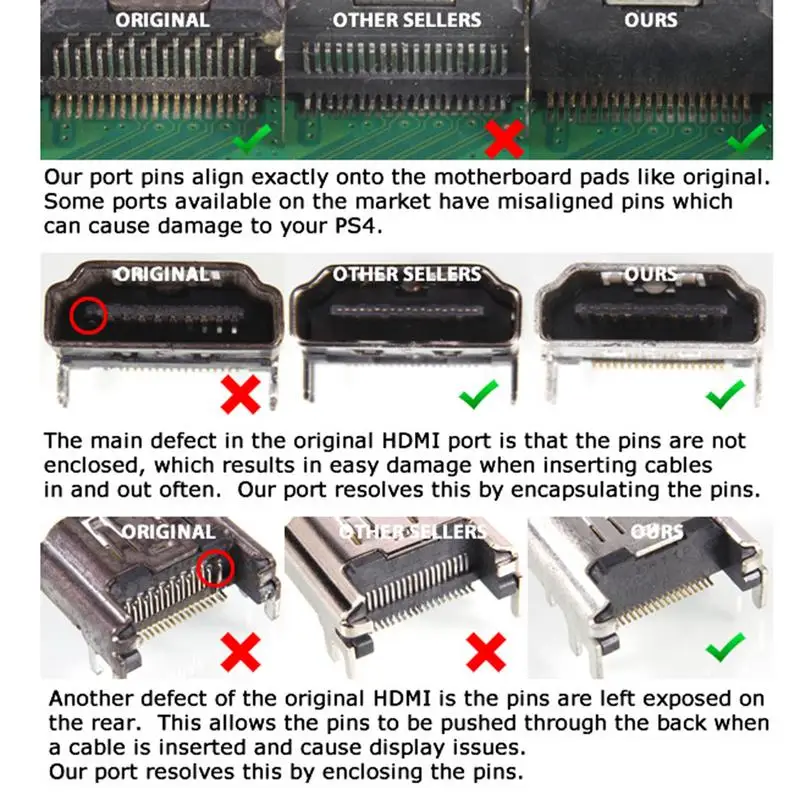 ORIGINAL

OTHER SELLERS

OURS

Our port pins align exactly onto the motherboard pads like original. Some ports available on the market have misaligned pins which can cause damage to your PS4.

ORIGINAL

OTHER SELLERS

OURS

The main defect in the original HDMI port is that the pins are not enclosed, which results in easy damage when inserting cables in and out often. Our port resolves this by encapsulating the pins.

ORIGINAL

OTHER SELLERS

OURS

Another defect of the original HDMI is the pins are left exposed on the rear. This allows the pins to be pushed through the back when a cable is inserted and cause display issues.
Our port resolves this by enclosing the pins.