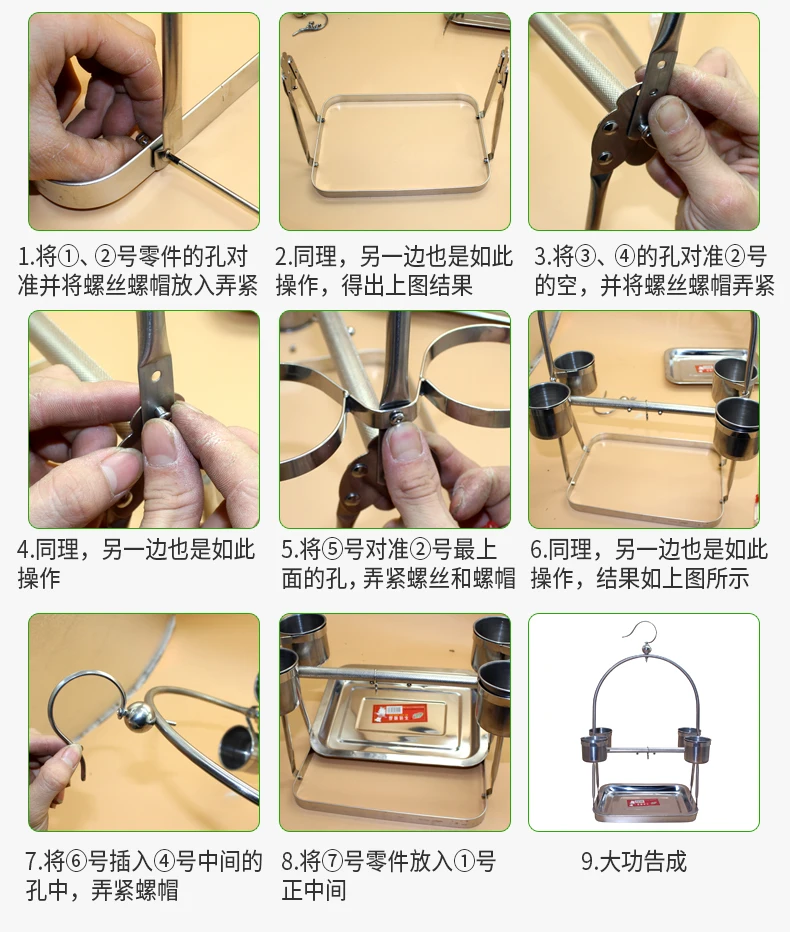 1.将①、②号零件的孔对准并将螺丝螺帽放入弄紧

2.同理，另一边也是如此操作，得出上图结果

3.将③、④的孔对准②号的空，并将螺丝螺帽弄紧

4.同理，另一边也是如此操作

5.将⑤号对准②号最上面的孔，弄紧螺丝和螺帽

6.同理，另一边也是如此操作，结果如上图所示

7.将⑥号插入④号中间的孔中，弄紧螺帽

8.将⑦号零件放入①号正中间

9.大功告成