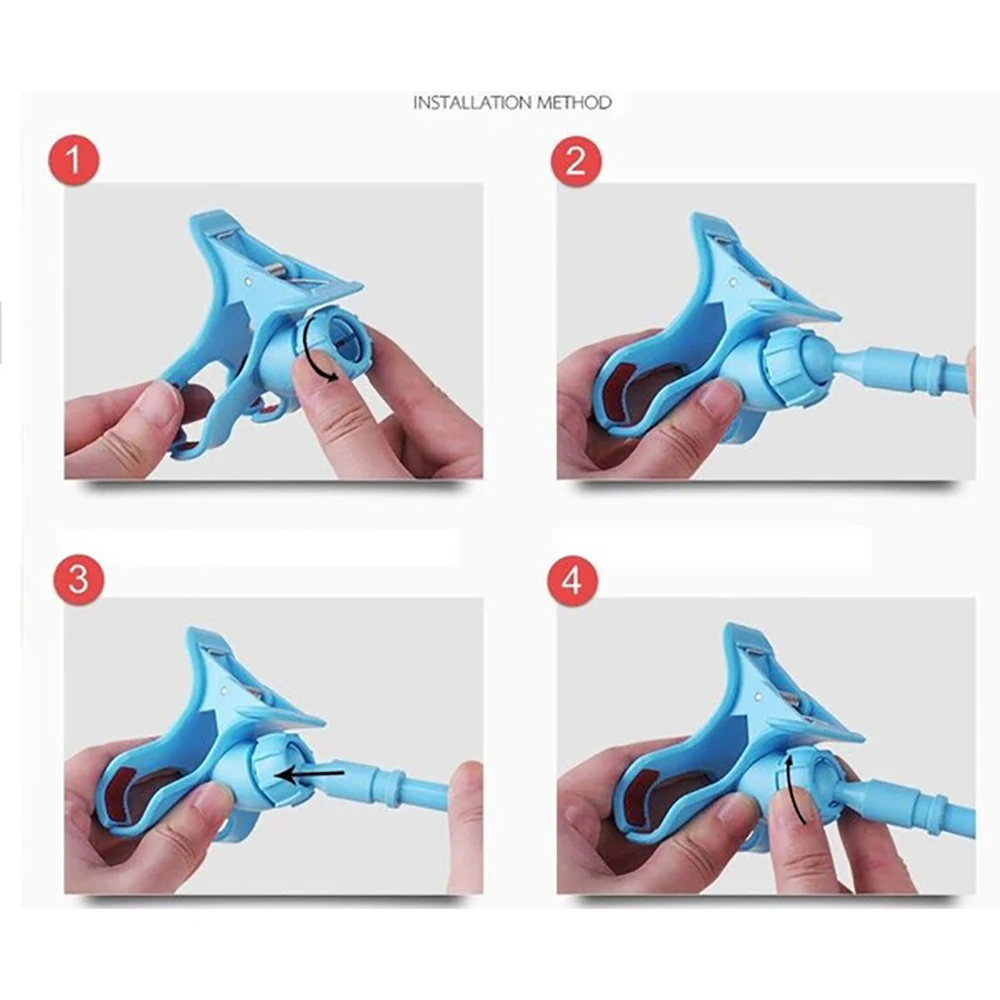 INSTALLATION METHOD

1

2

3

4