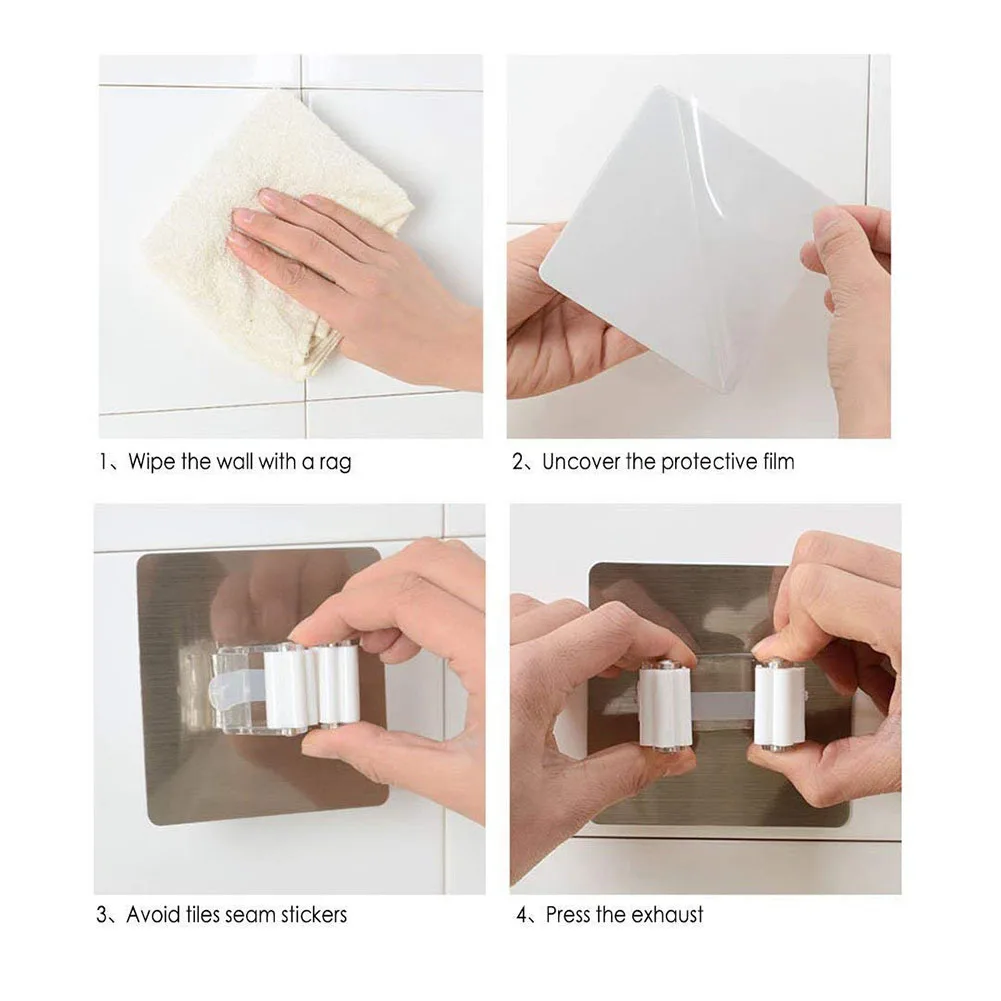 1、Wipe the wall with a rag

2、Uncover the protective film

3、Avoid tiles seam stickers

4、Press the exhaust