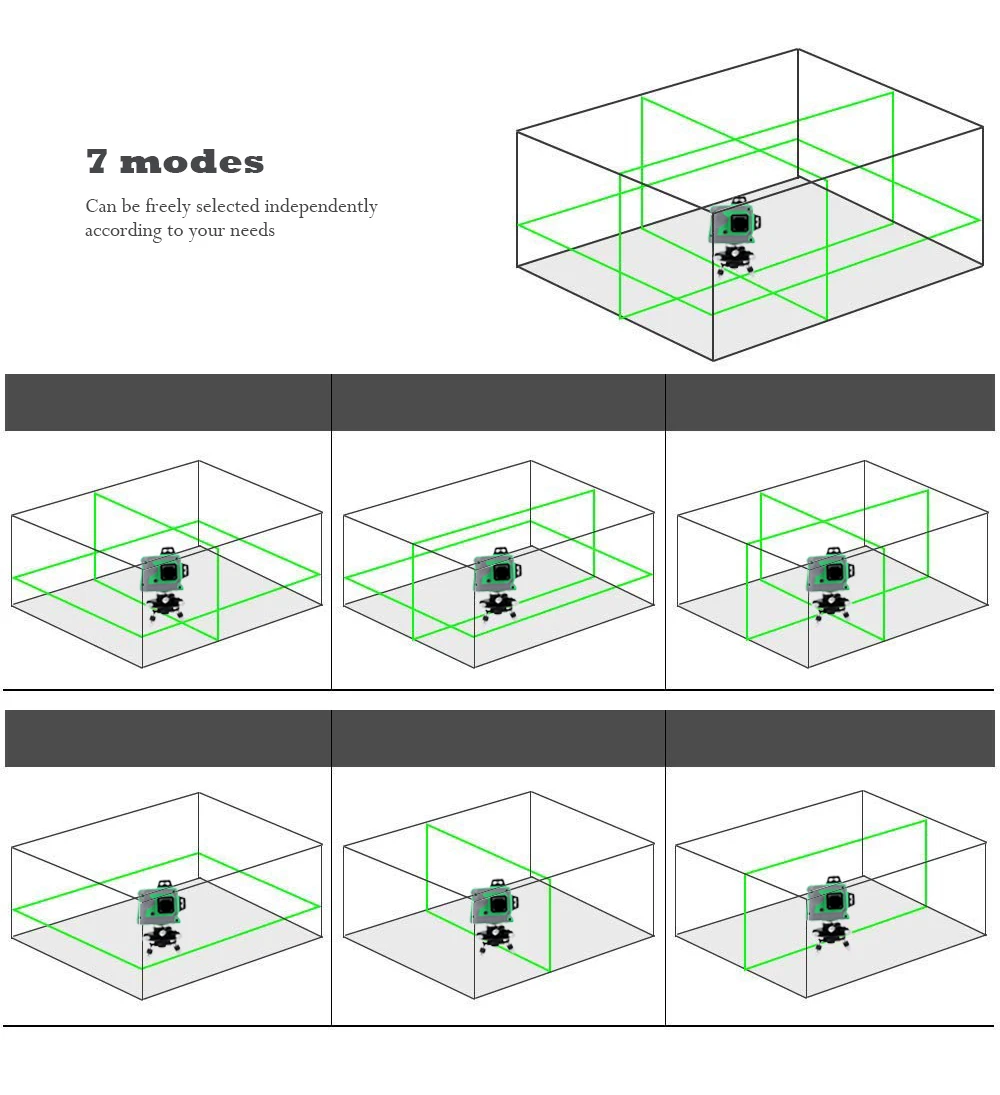 7 modes

Can be freely selected independently according to your needs