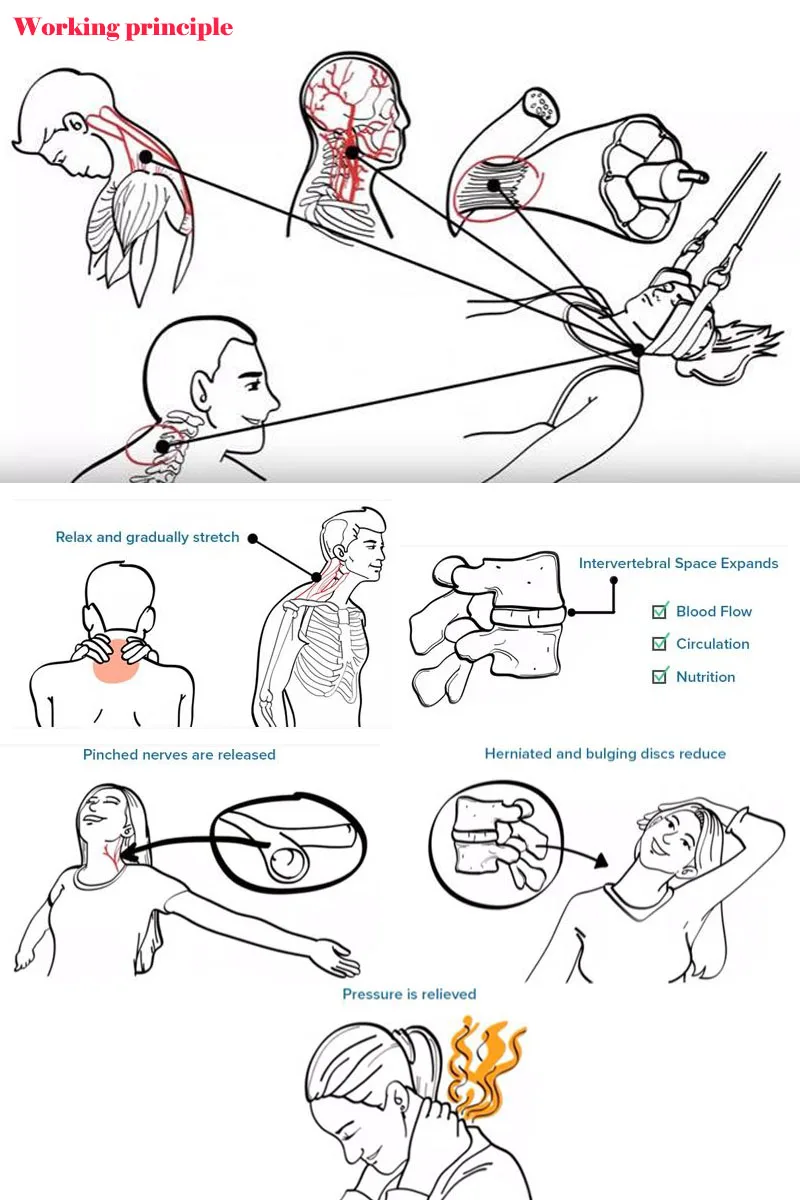 Working principle

Relax and gradually stretch

Intervertebral Space Expands

Blood Flow

Circulation

Nutrition

Pinched nerves are released

Herniated and bulging discs reduce

Pressure is relieved