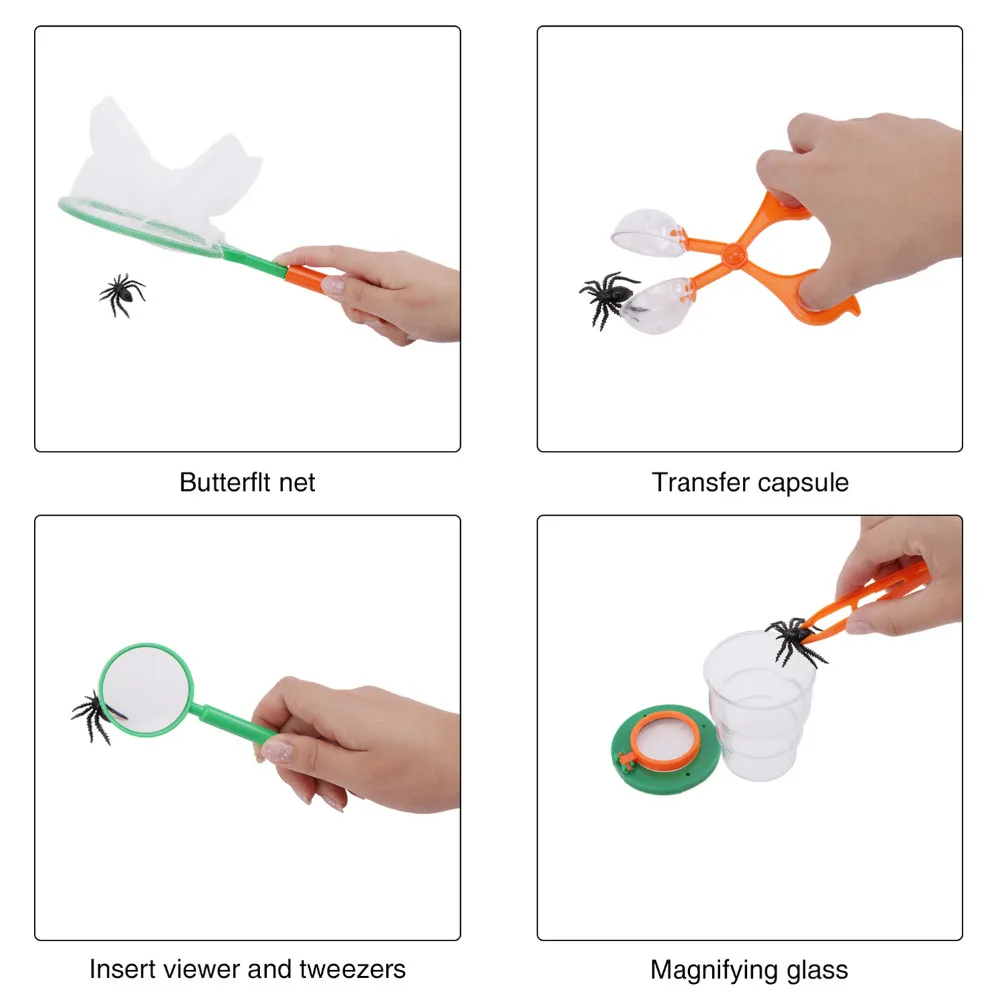 Butterflt net

Transfer capsule

Insert viewer and tweezers

Magnifying glass