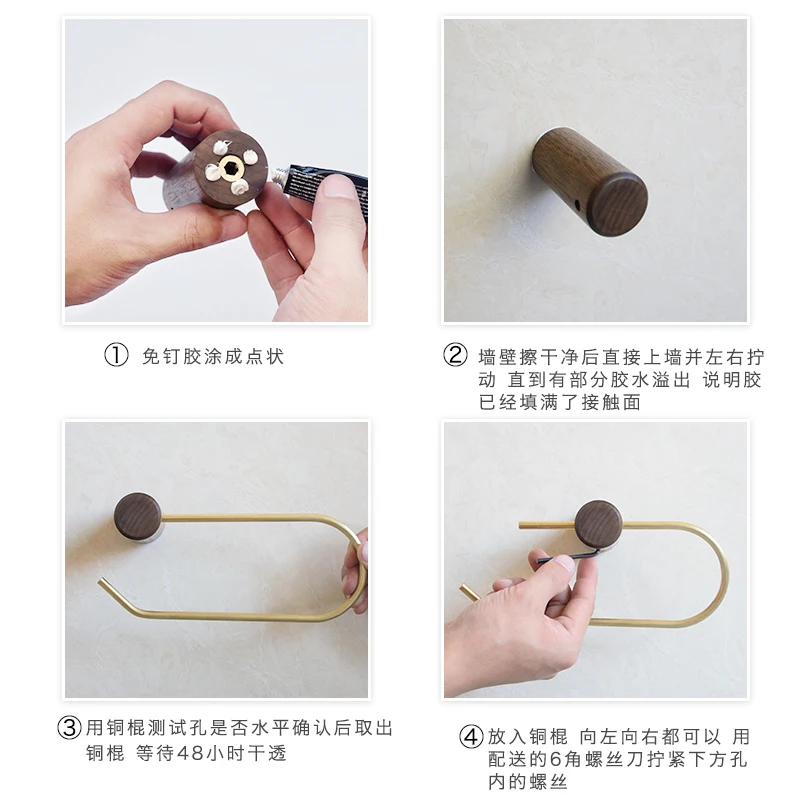 ① 免钉胶涂成点状

② 墙壁擦干净后直接上墙并左右拧动 直到有部分胶水溢出 说明胶已经填满了接触面

③ 用铜棍测试孔是否水平确认后取出铜棍 等待48小时干透

④ 放入铜棍 向左向右都可以 用配送的6角螺丝刀拧紧下方孔内的螺丝