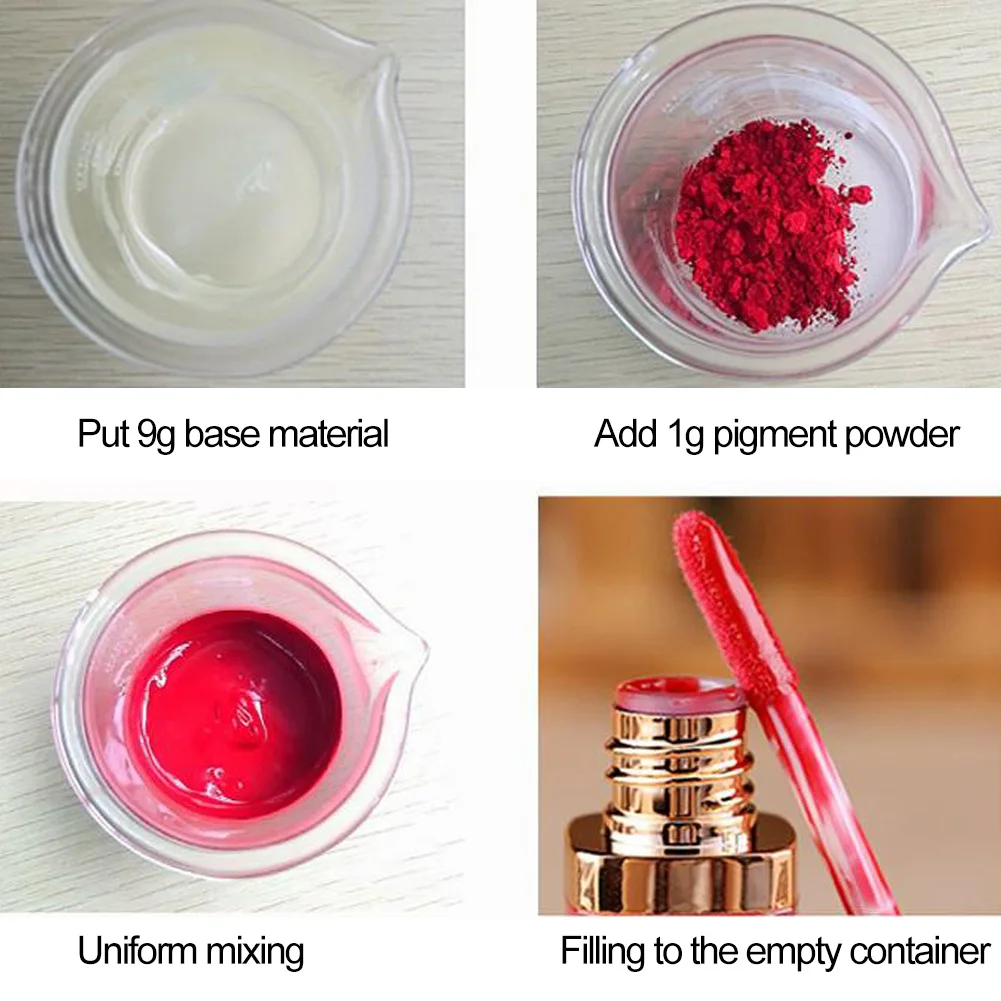 Put 9g base material

Add 1g pigment powder

Uniform mixing

Filling to the empty container