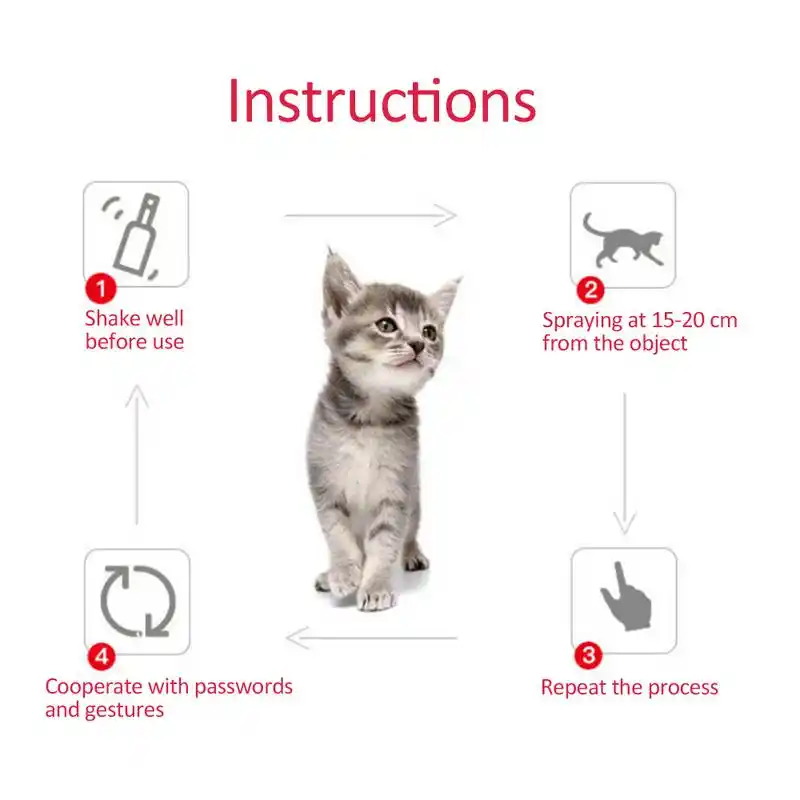 Instructions

1
Shake well before use

2
Spraying at 15-20 cm from the object

3
Repeat the process

4
Cooperate with passwords and gestures