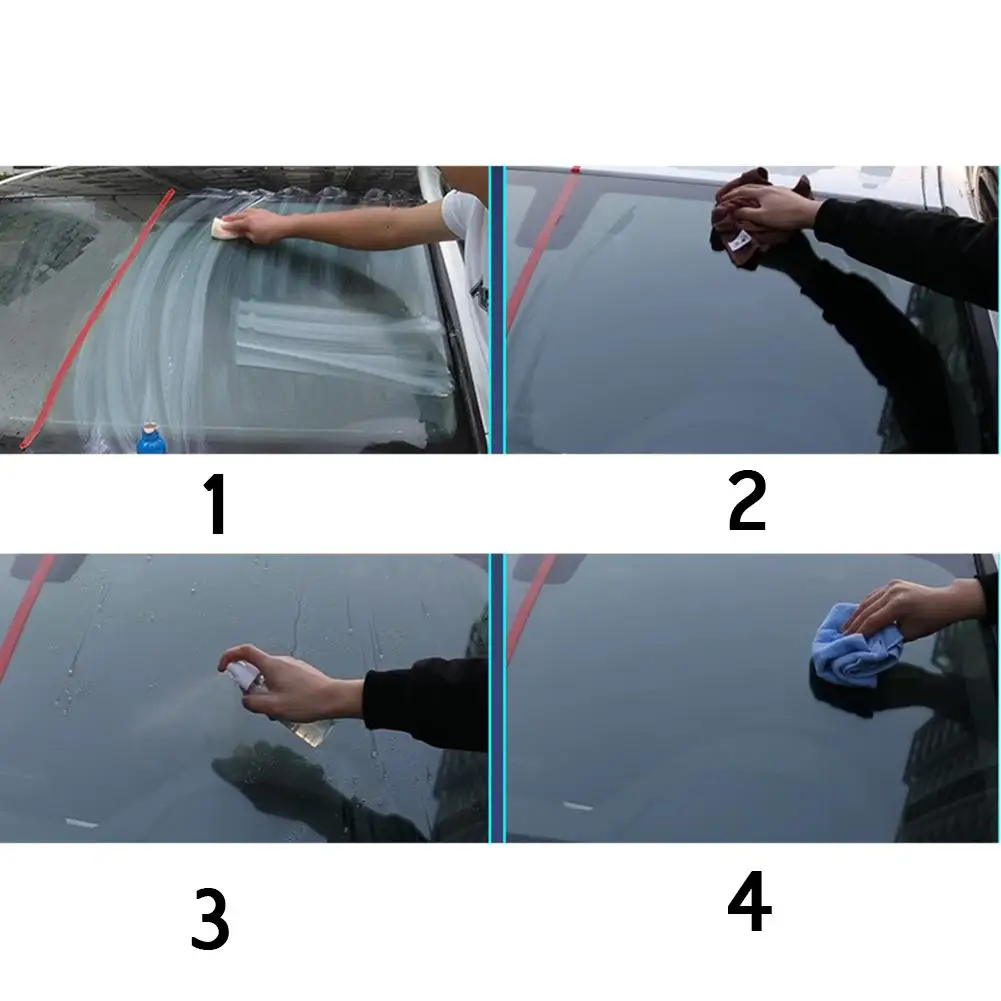 1

2

3

4