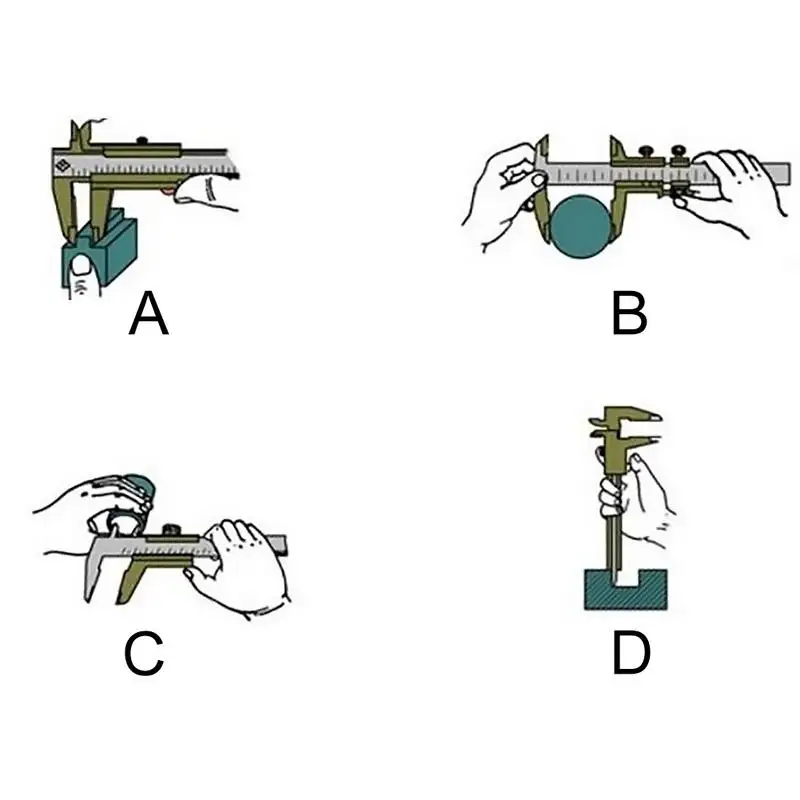 A

B

C

D