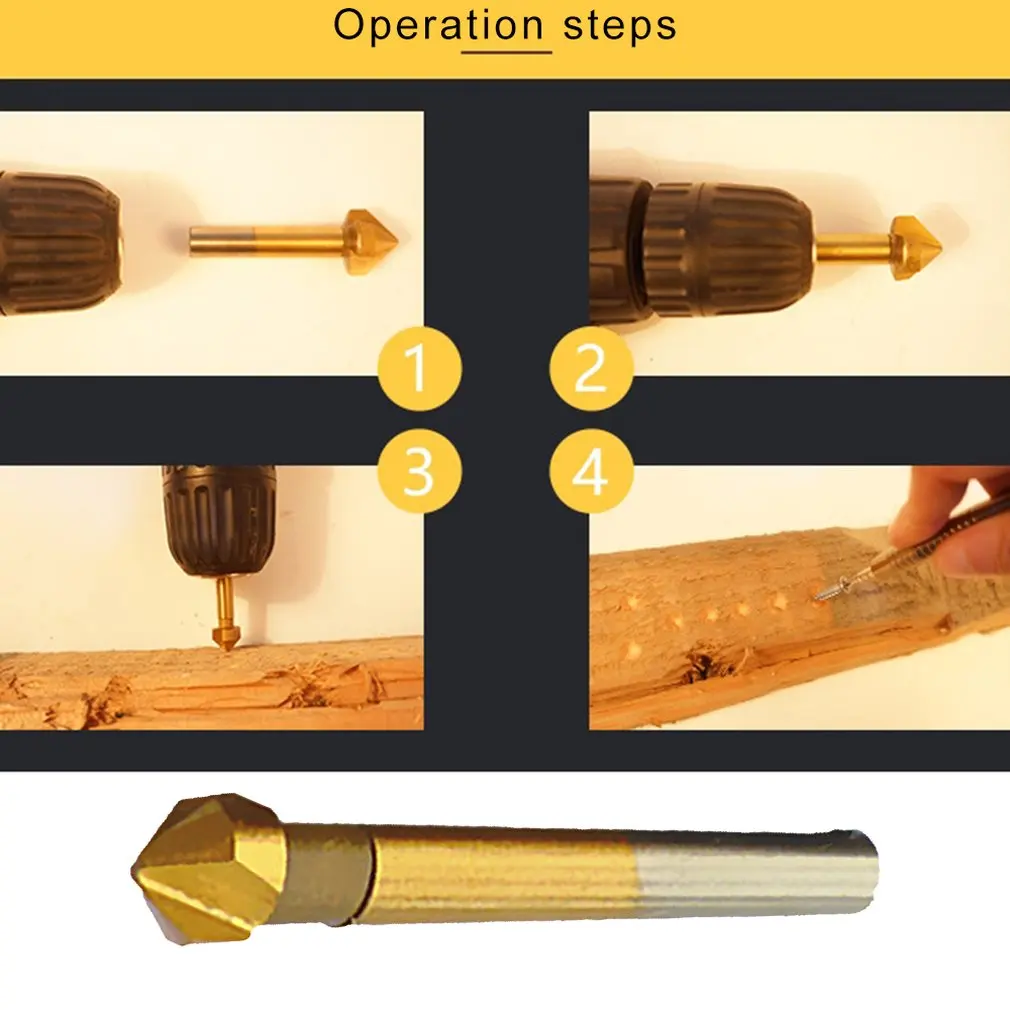 Operation steps

1

2

3

4