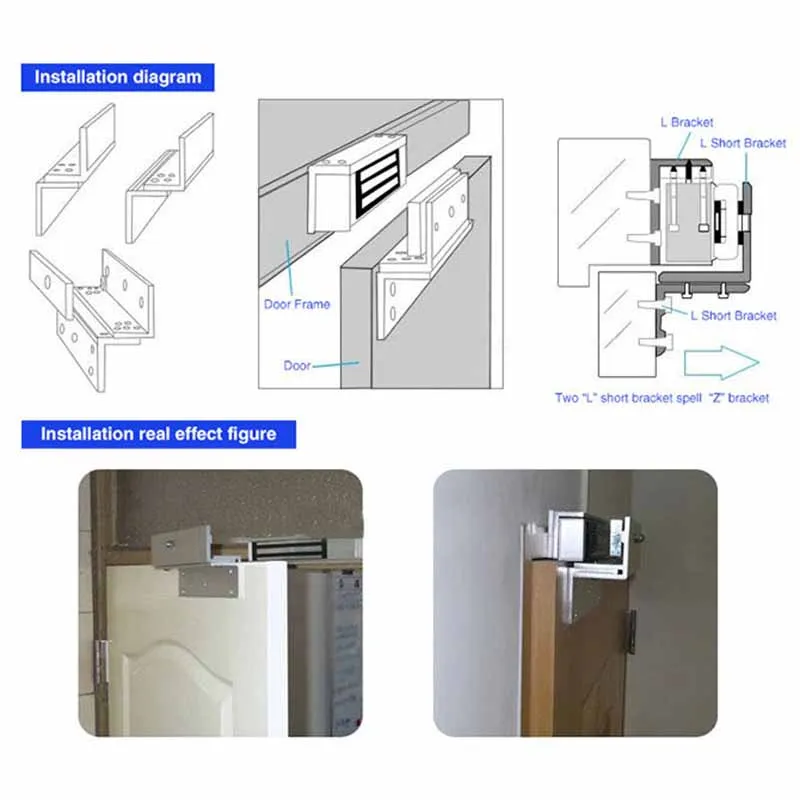 Installation diagram

Door Frame

Door

L Bracket

L Short Bracket

L Short Bracket

Two "L" short bracket spell "Z" bracket

Installation real effect figure