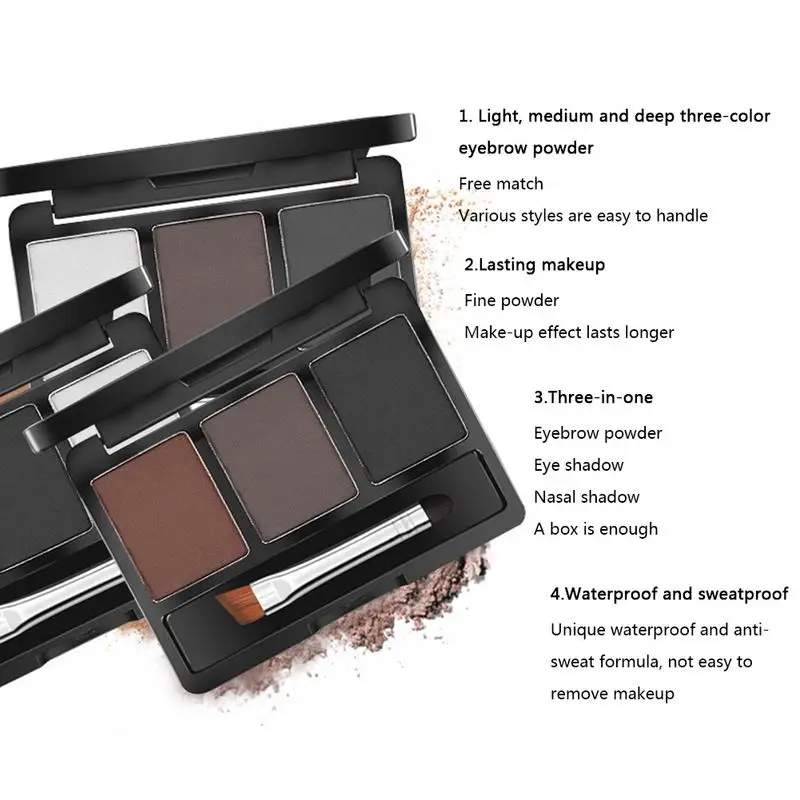 1. Light, medium and deep three-color eyebrow powder

Free match

Various styles are easy to handle

2.Lasting makeup

Fine powder

Make-up effect lasts longer

3.Three-in-one

Eyebrow powder

Eye shadow

Nasal shadow

A box is enough

4.Waterproof and sweatproof

Unique waterproof and anti-sweat formula, not easy to remove makeup