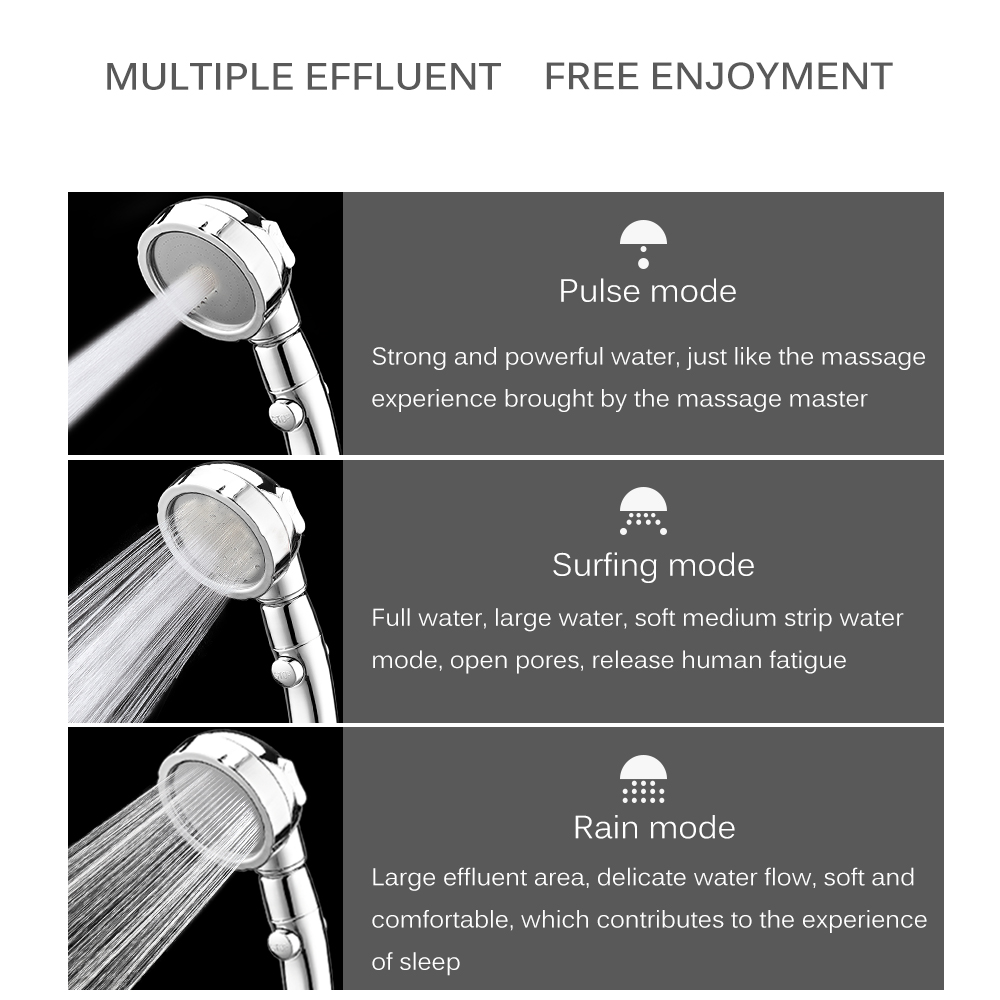 MULTIPLE EFFLUENT FREE ENJOYMENT

Pulse mode

Strong and powerful water, just like the massage experience brought by the massage master

Surfing mode

Full water, large water, soft medium strip water mode, open pores, release human fatigue

Rain mode

Large effluent area, delicate water flow, soft and comfortable, which contributes to the experience of sleep