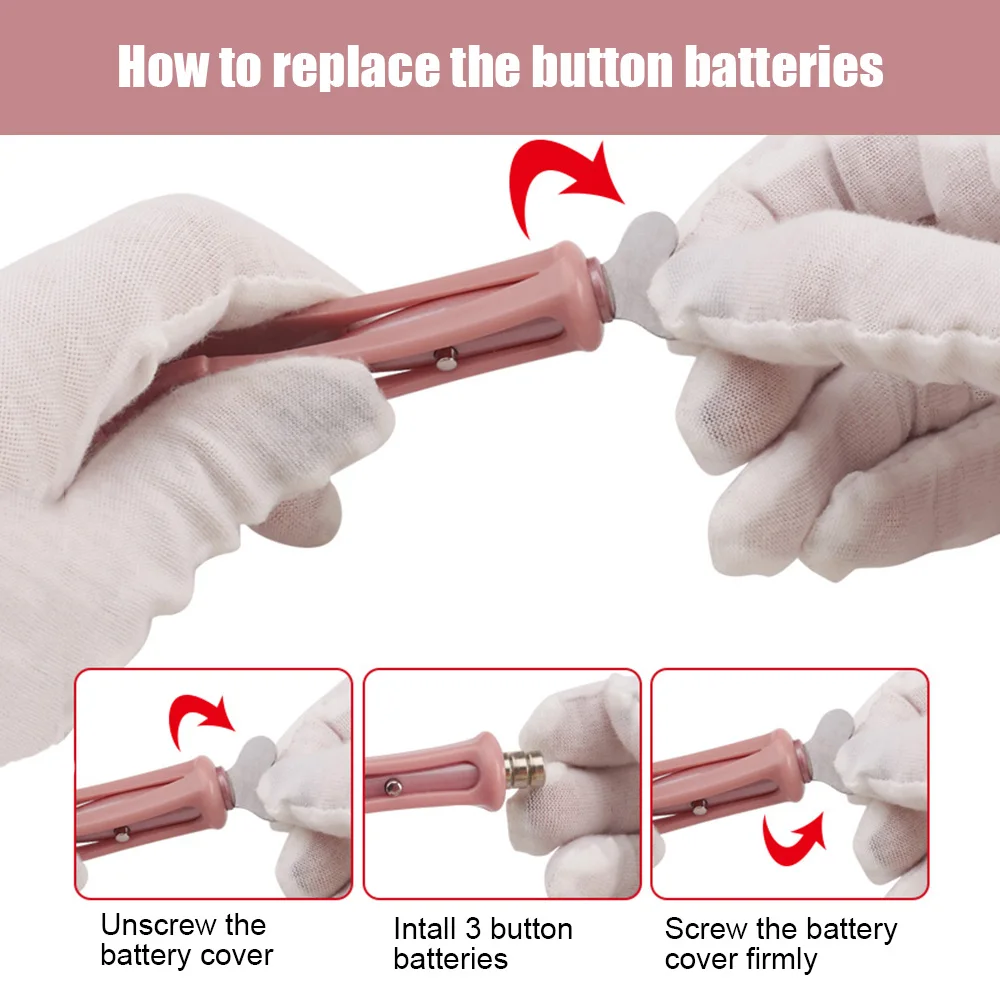 How to replace the button batteries

Unscrew the battery cover

Intall 3 button batteries

Screw the battery cover firmly