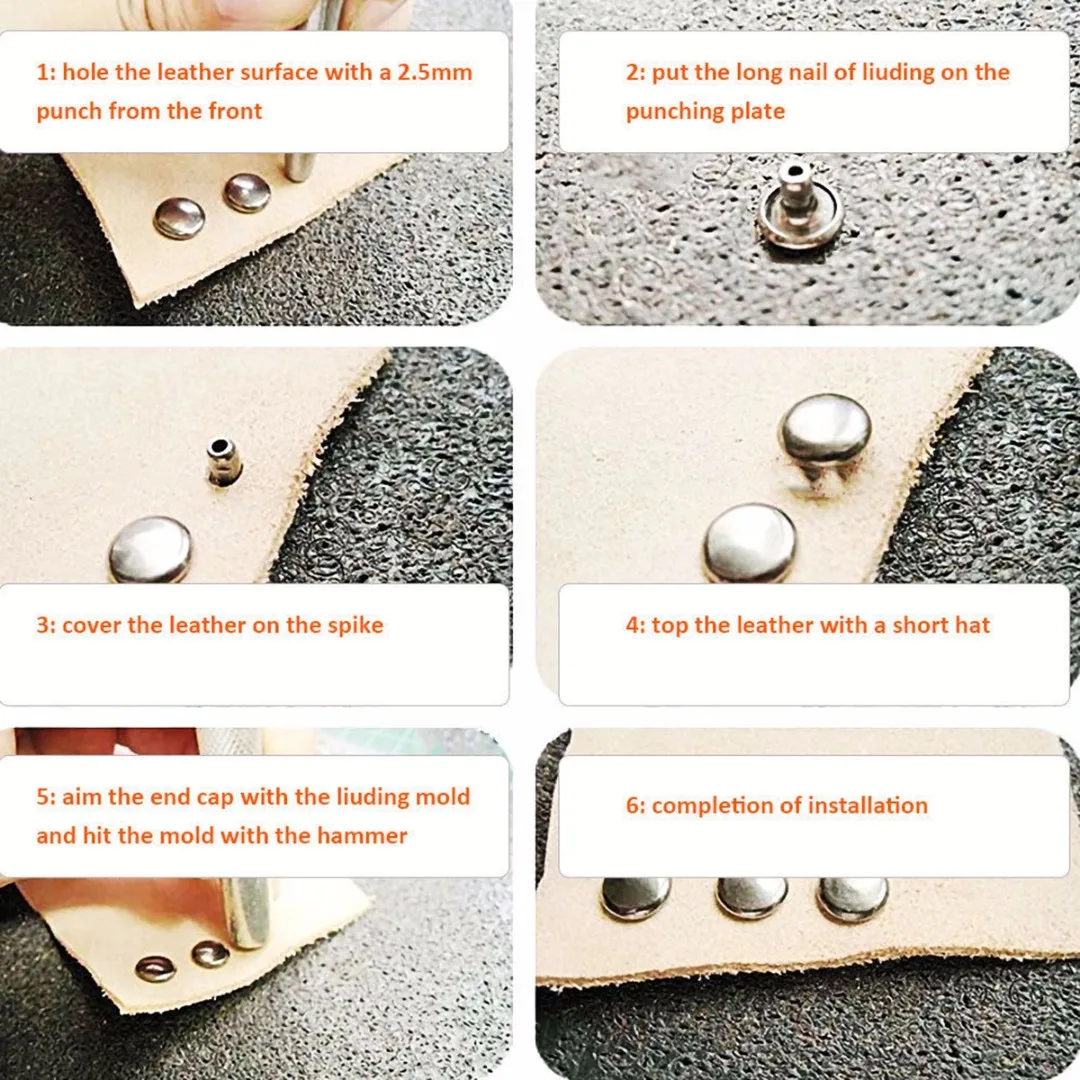 1: hole the leather surface with a 2.5mm punch from the front

2: put the long nail of liuding on the punching plate

3: cover the leather on the spike

4: top the leather with a short hat

5: aim the end cap with the liuding mold and hit the mold with the hammer

6: completion of installation