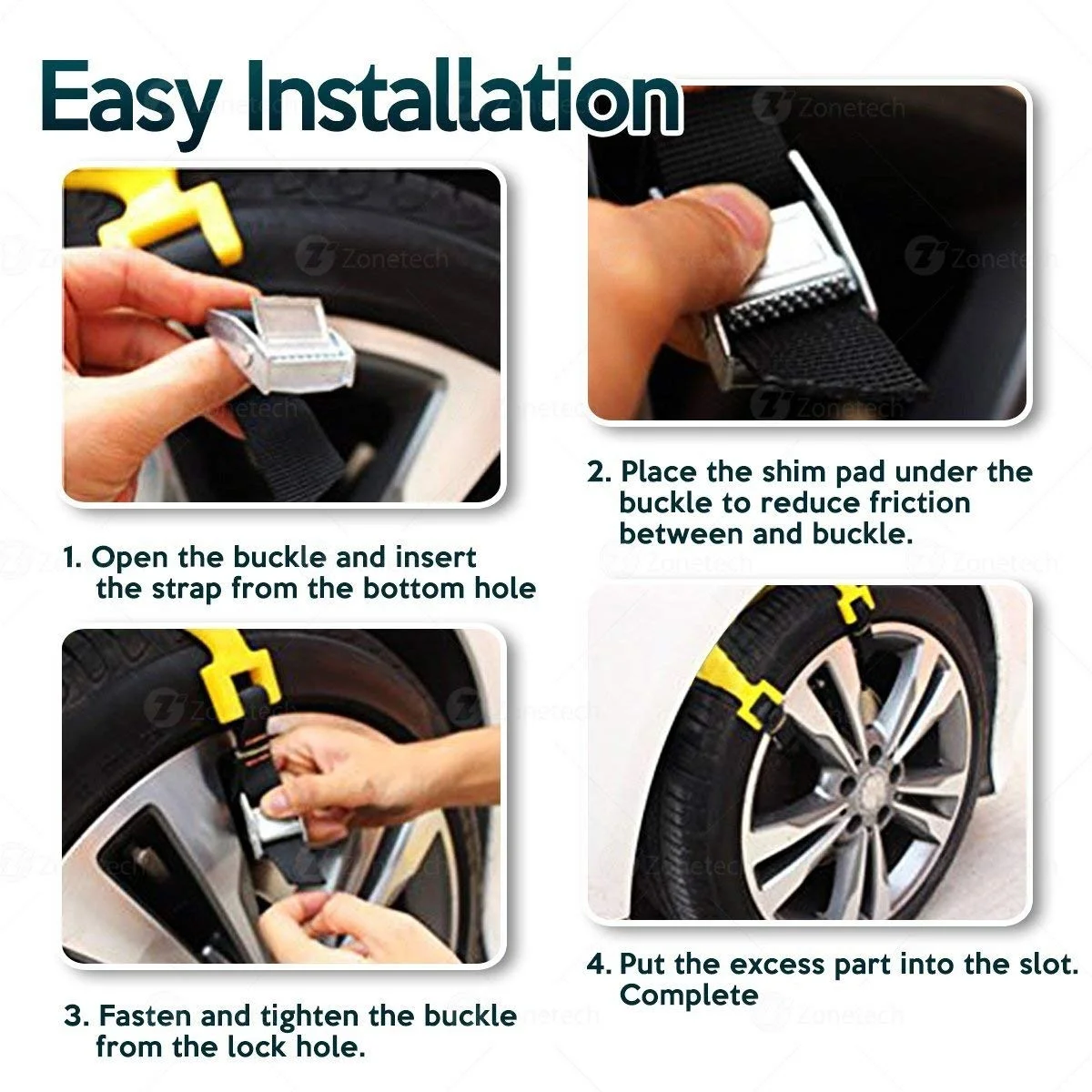 Easy Installation

Zonetech

1. Open the buckle and insert the strap from the bottom hole

2. Place the shim pad under the buckle to reduce friction between and buckle.

3. Fasten and tighten the buckle from the lock hole.

4. Put the excess part into the slot. Complete