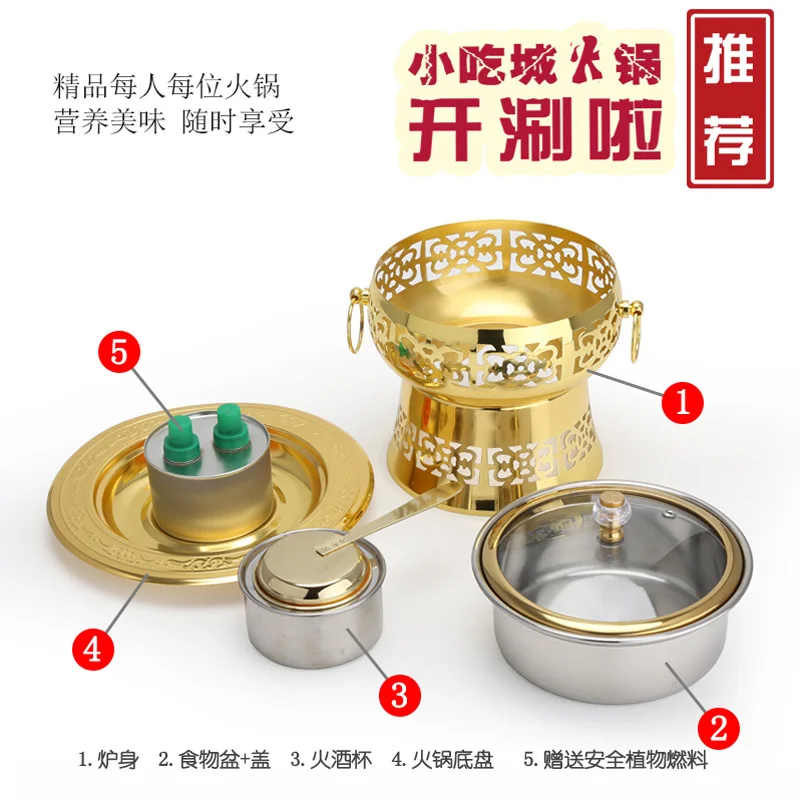 精品每人每位火锅
营养美味 随时享受

小吃城火锅
开涮啦

推荐

5
1
4
3
2

1. 炉身 2. 食物盆+盖 3. 火酒杯 4. 火锅底盘 5. 赠送安全植物燃料