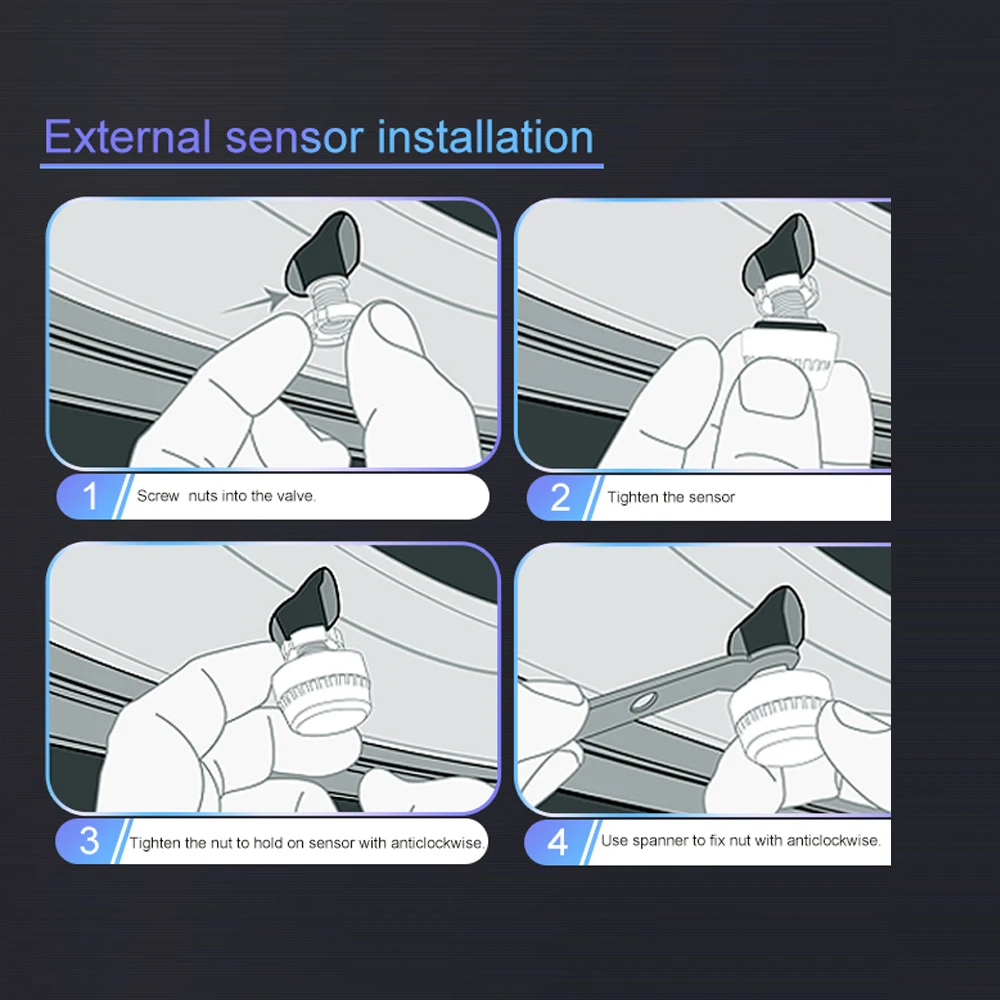 External sensor installation

1 Screw nuts into the valve.

2 Tighten the sensor

3 Tighten the nut to hold on sensor with anticlockwise.

4 Use spanner to fix nut with anticlockwise.