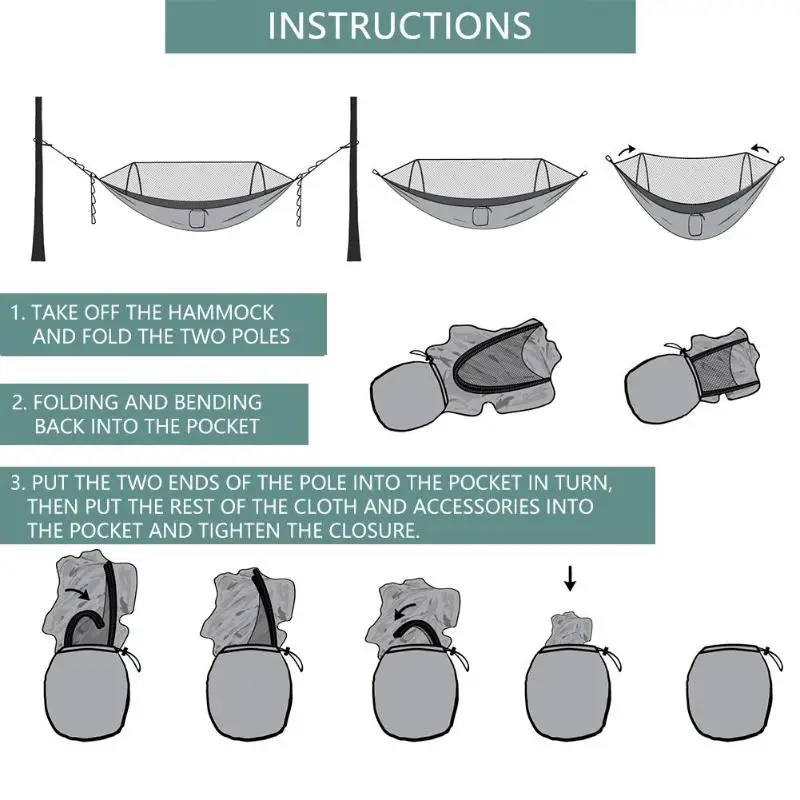 INSTRUCTIONS

1. TAKE OFF THE HAMMOCK AND FOLD THE TWO POLES

2. FOLDING AND BENDING BACK INTO THE POCKET

3. PUT THE TWO ENDS OF THE POLE INTO THE POCKET IN TURN, THEN PUT THE REST OF THE CLOTH AND ACCESSORIES INTO THE POCKET AND TIGHTEN THE CLOSURE.