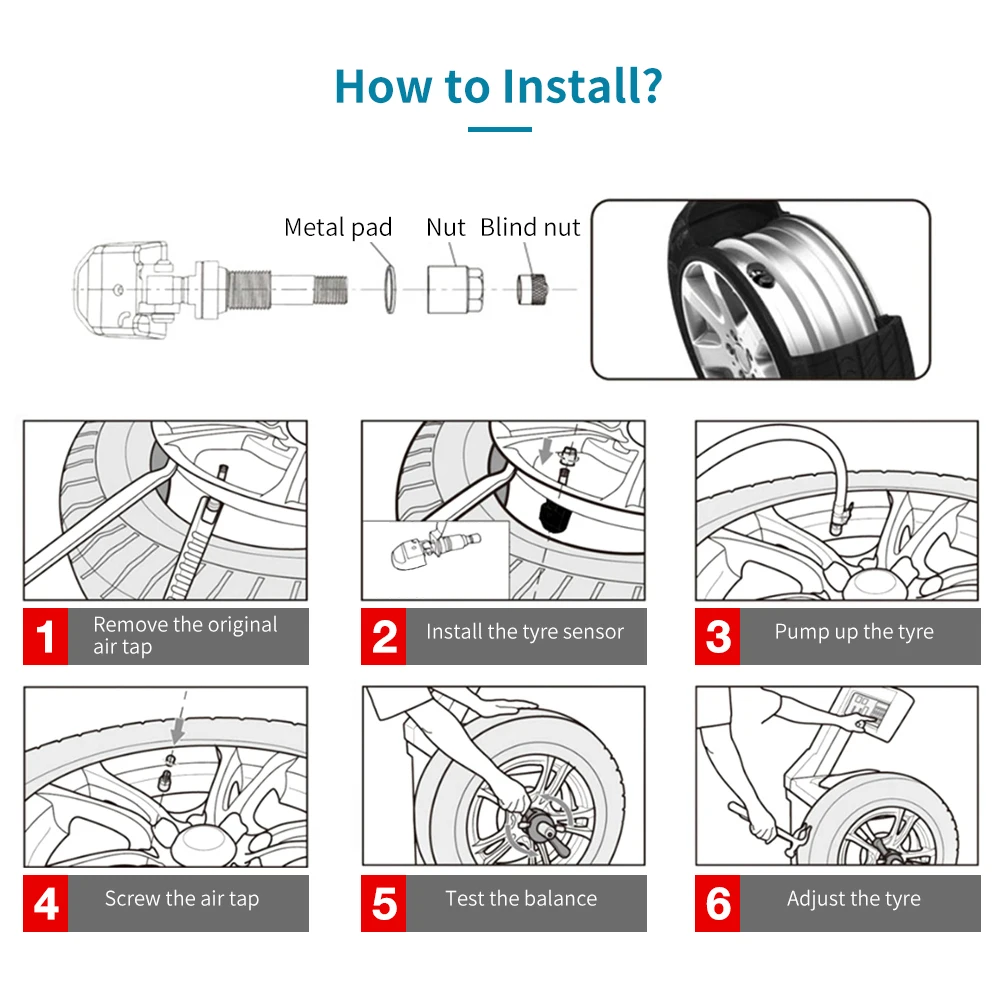 How to Install?

Metal pad Nut Blind nut

1 Remove the original air tap

2 Install the tyre sensor

3 Pump up the tyre

4 Screw the air tap

5 Test the balance

6 Adjust the tyre