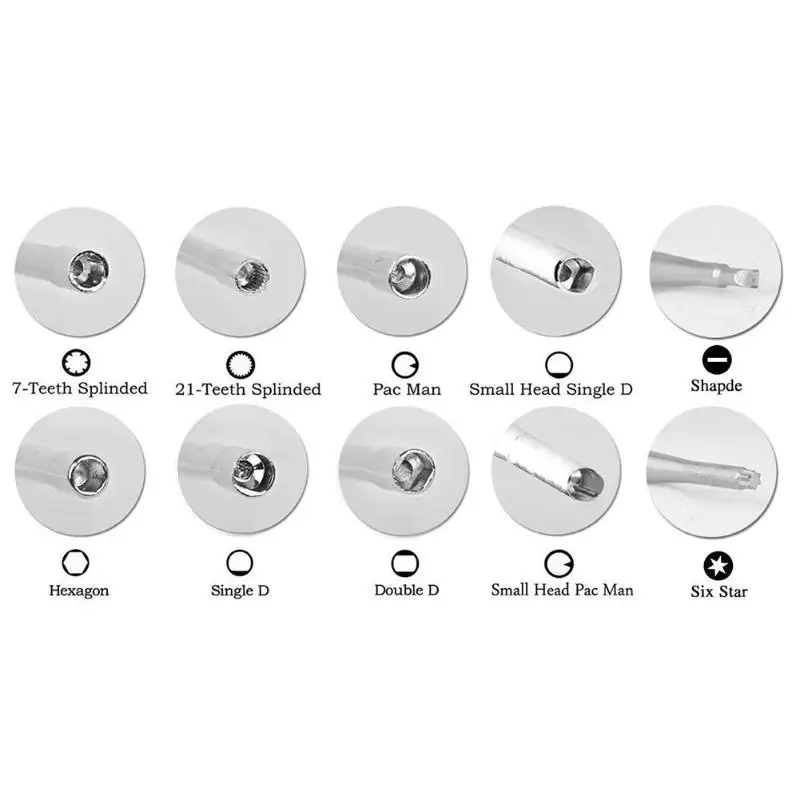 7-Teeth Splinded

21-Teeth Splinded

Pac Man

Small Head Single D

Shapde

Hexagon

Single D

Double D

Small Head Pac Man

Six Star