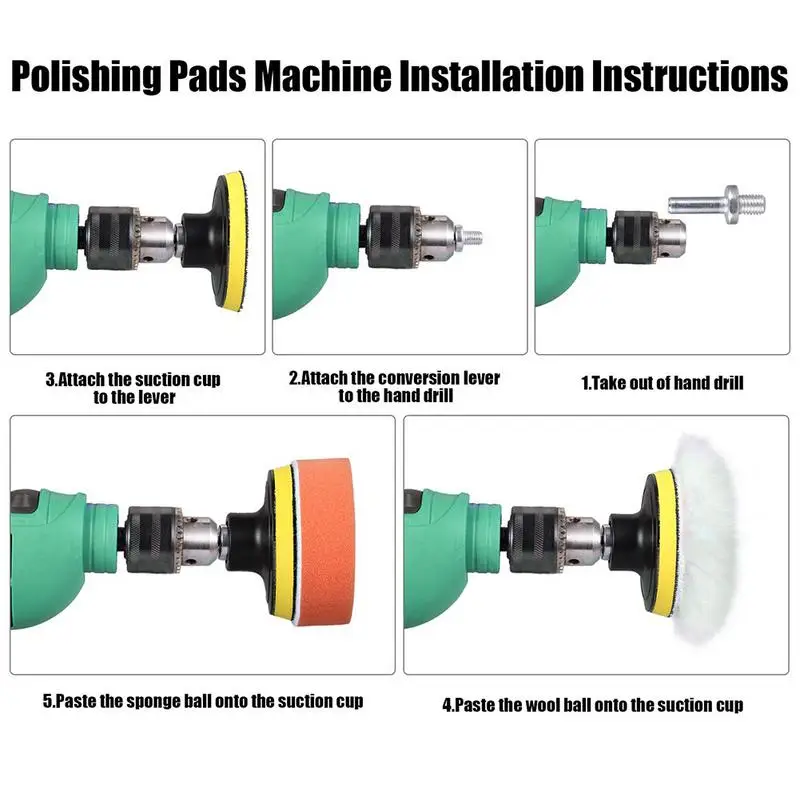 Polishing Pads Machine Installation Instructions

3.Attach the suction cup to the lever

2.Attach the conversion lever to the hand drill

1.Take out of hand drill

5.Paste the sponge ball onto the suction cup

4.Paste the wool ball onto the suction cup