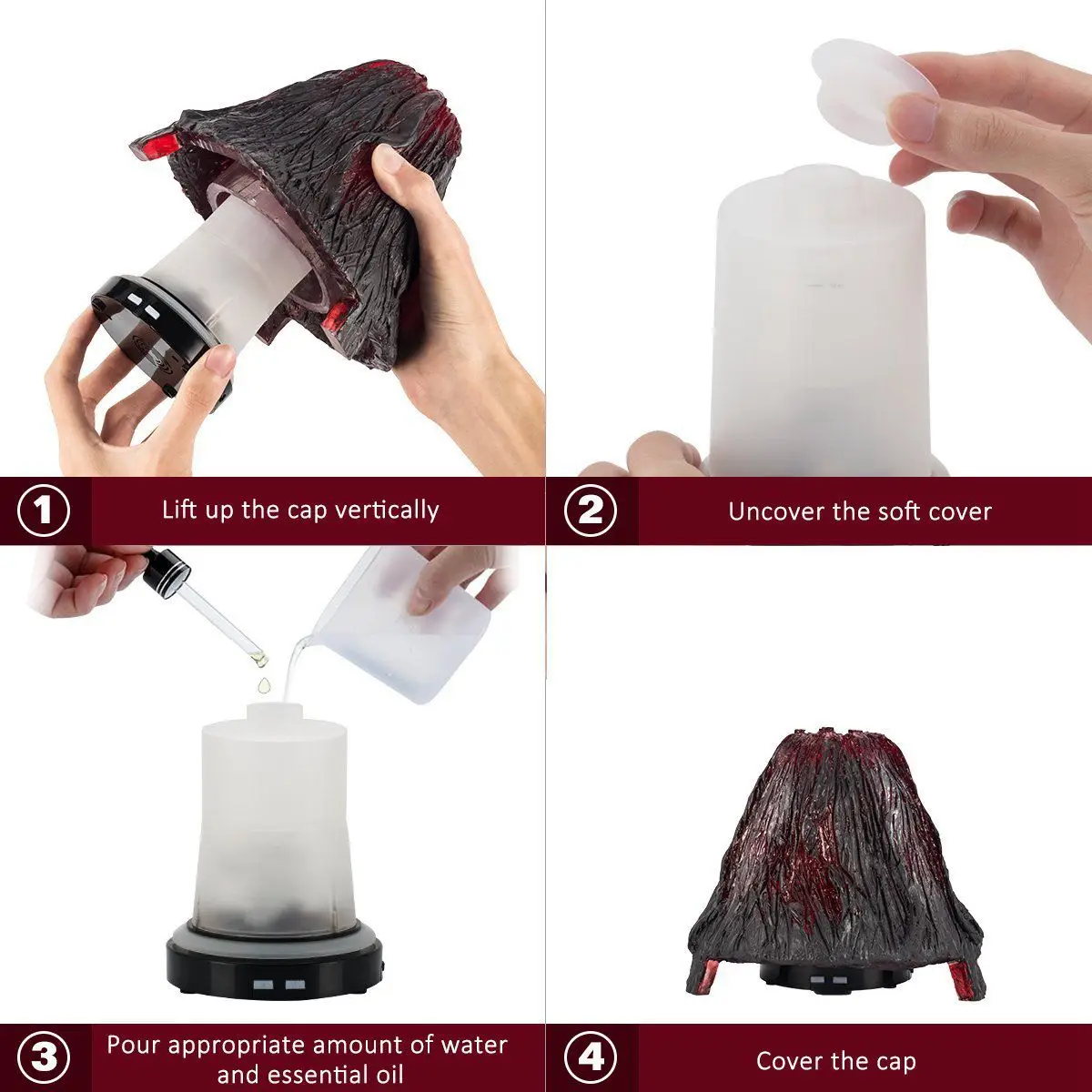 1 Lift up the cap vertically

2 Uncover the soft cover

3 Pour appropriate amount of water and essential oil

4 Cover the cap