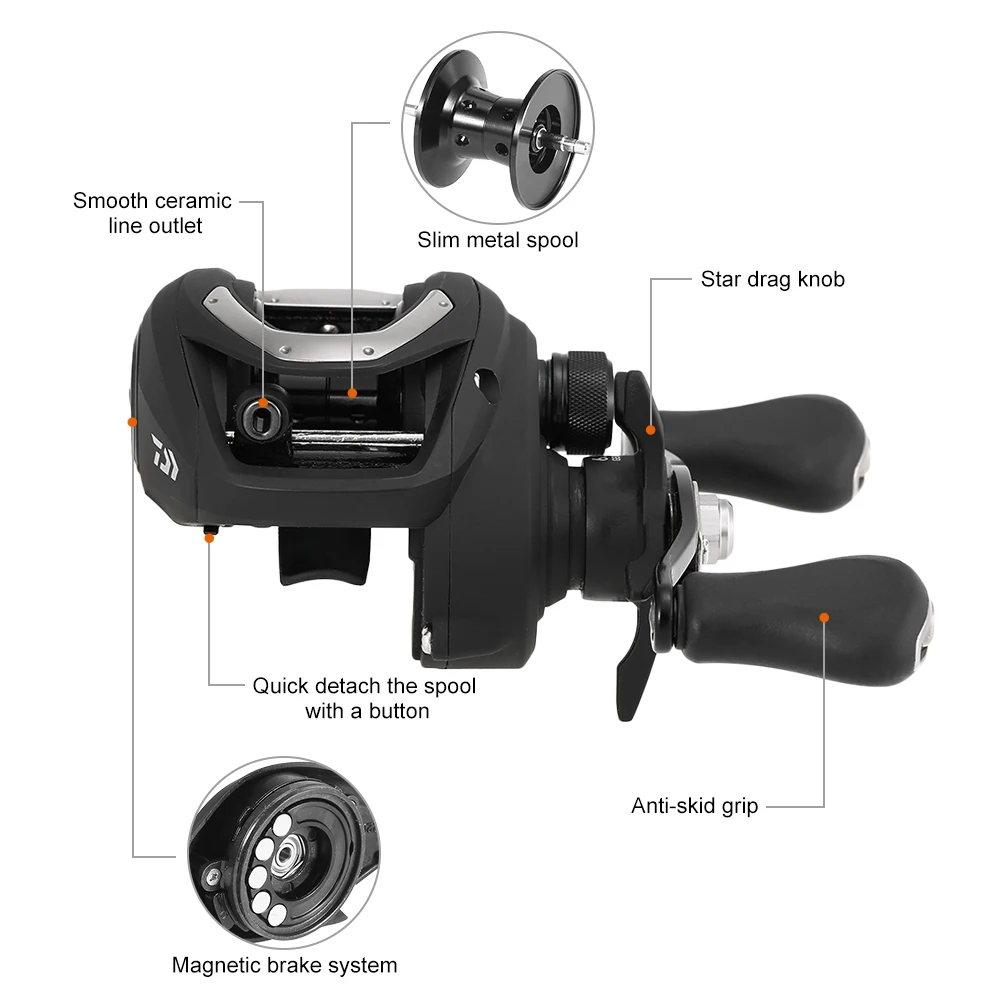 Smooth ceramic line outlet

Slim metal spool

Star drag knob

Quick detach the spool with a button

Anti-skid grip

Magnetic brake system