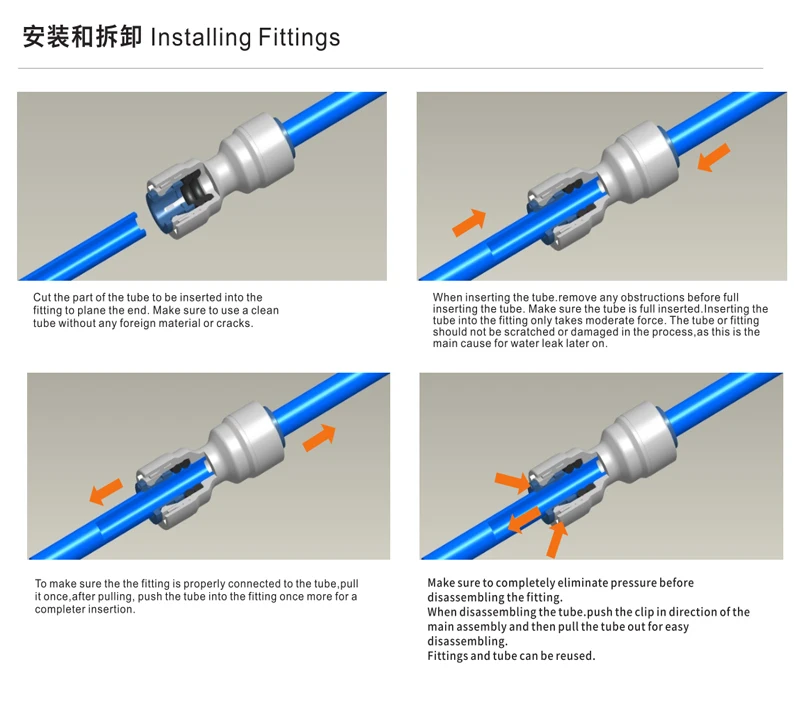 安装和拆卸 Installing Fittings

Cut the part of the tube to be inserted into the fitting to plane the end. Make sure to use a clean tube without any foreign material or cracks.

When inserting the tube.remove any obstructions before full inserting the tube. Make sure the tube is full inserted.Inserting the tube into the fitting only takes moderate force. The tube or fitting should not be scratched or damaged in the process,as this is the main cause for water leak later on.

To make sure the the fitting is properly connected to the tube,pull it once,after pulling, push the tube into the fitting once more for a completer insertion.

Make sure to completely eliminate pressure before disassembling the fitting.
When disassembling the tube.push the clip in direction of the main assembly and then pull the tube out for easy disassembling.
Fittings and tube can be reused.