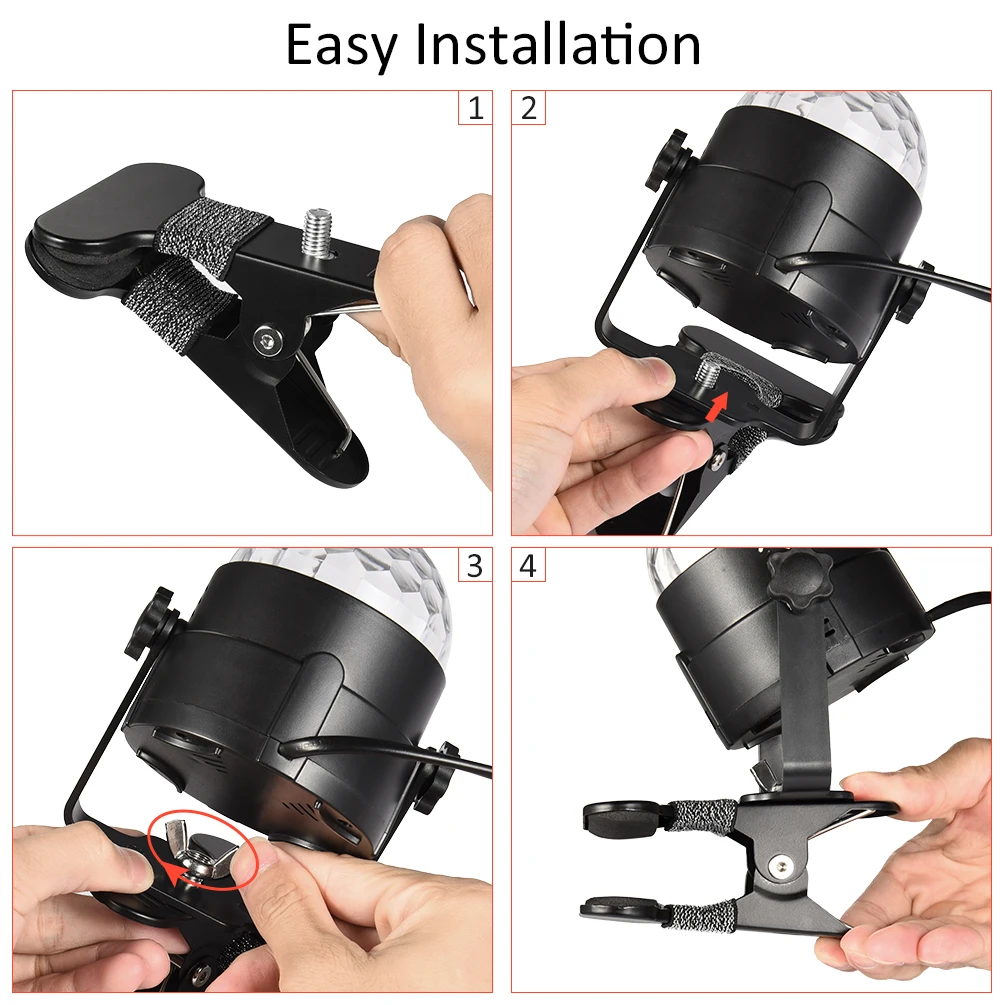 Easy Installation

1

2

3

4