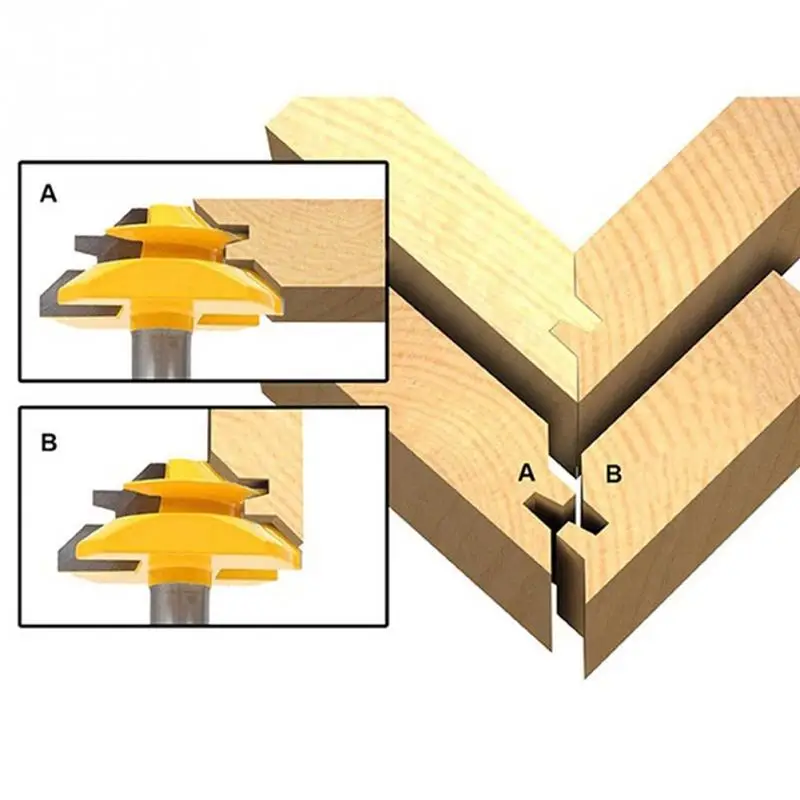 A

B

A B