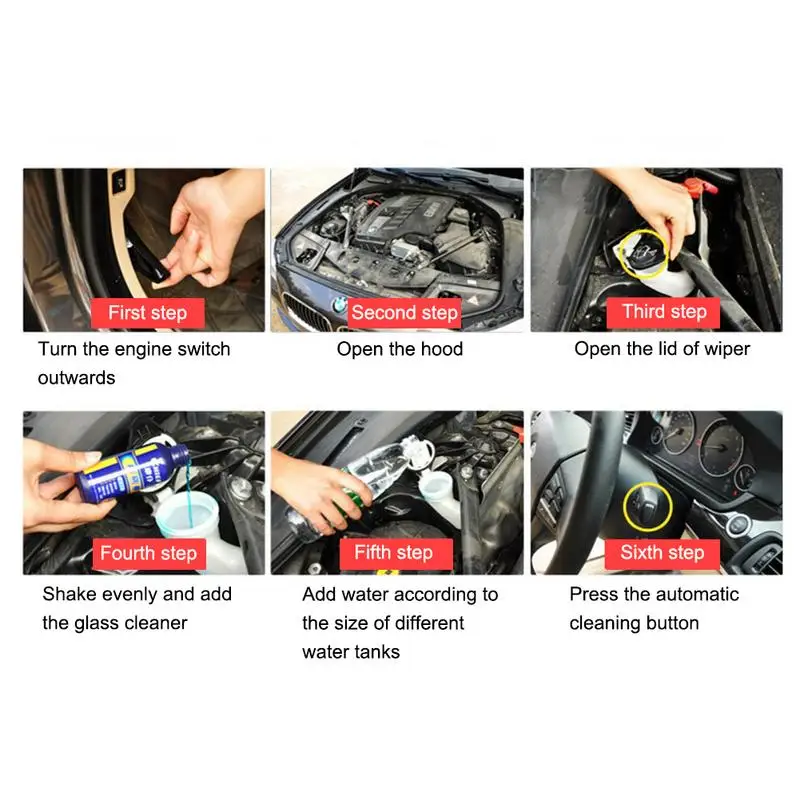 First step

Turn the engine switch outwards

Second step

Open the hood

Third step

Open the lid of wiper

Fourth step

Shake evenly and add the glass cleaner

Fifth step

Add water according to the size of different water tanks

Sixth step

Press the automatic cleaning button