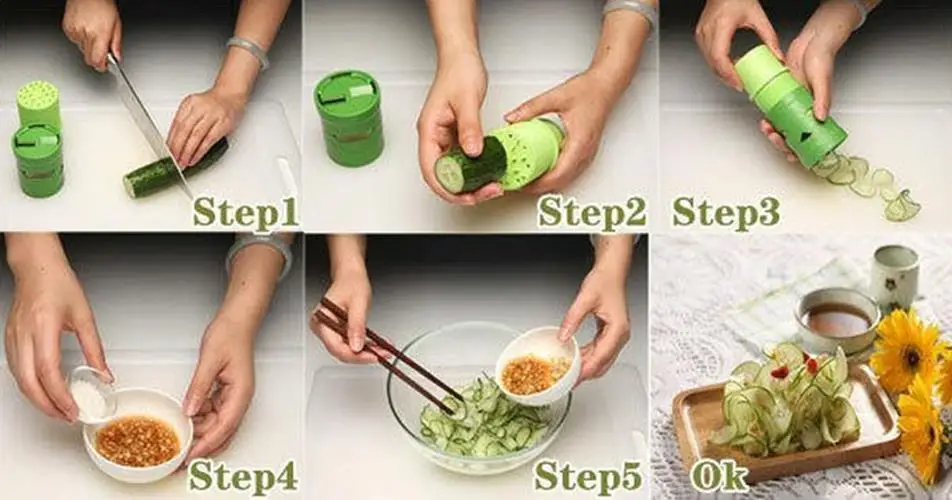 Step1

Step2

Step3

Step4

Step5

Ok