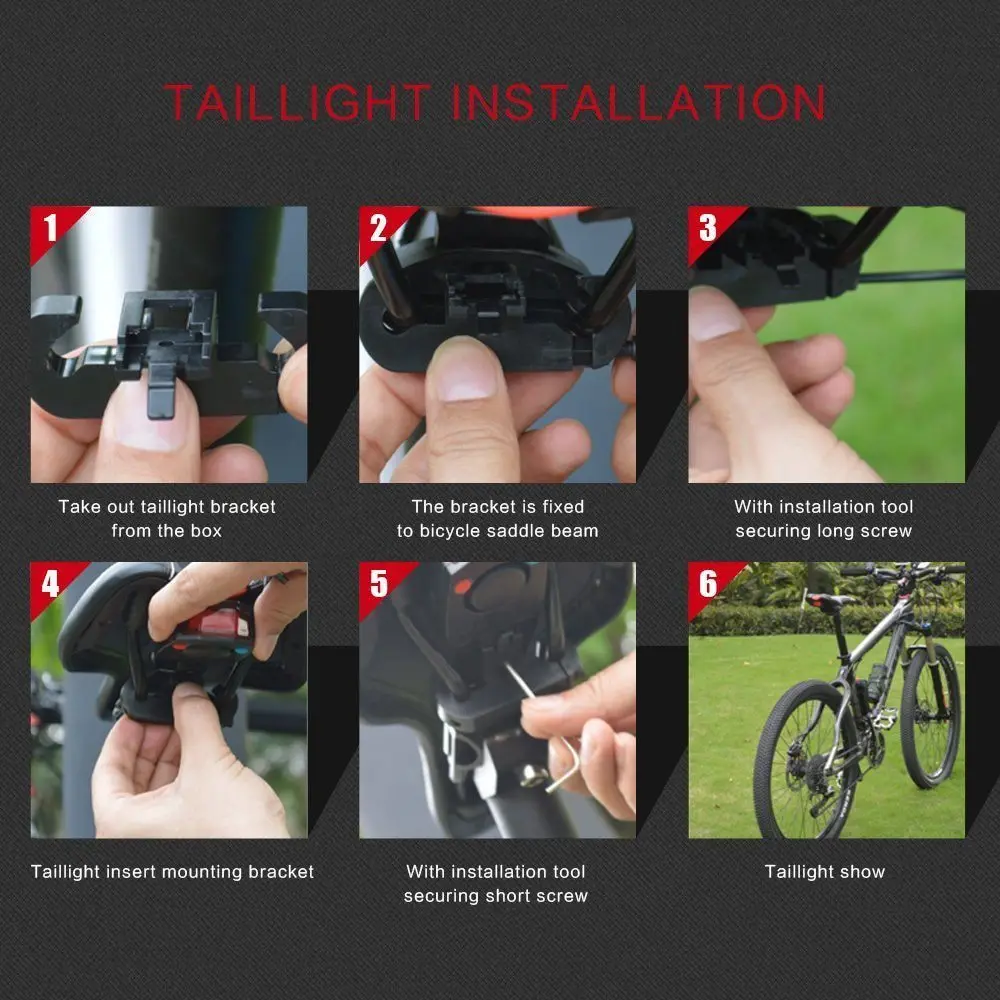 TAILLIGHT INSTALLATION

1

Take out taillight bracket from the box

2

The bracket is fixed to bicycle saddle beam

3

With installation tool securing long screw

4

Taillight insert mounting bracket

5

With installation tool securing short screw

6

Taillight show