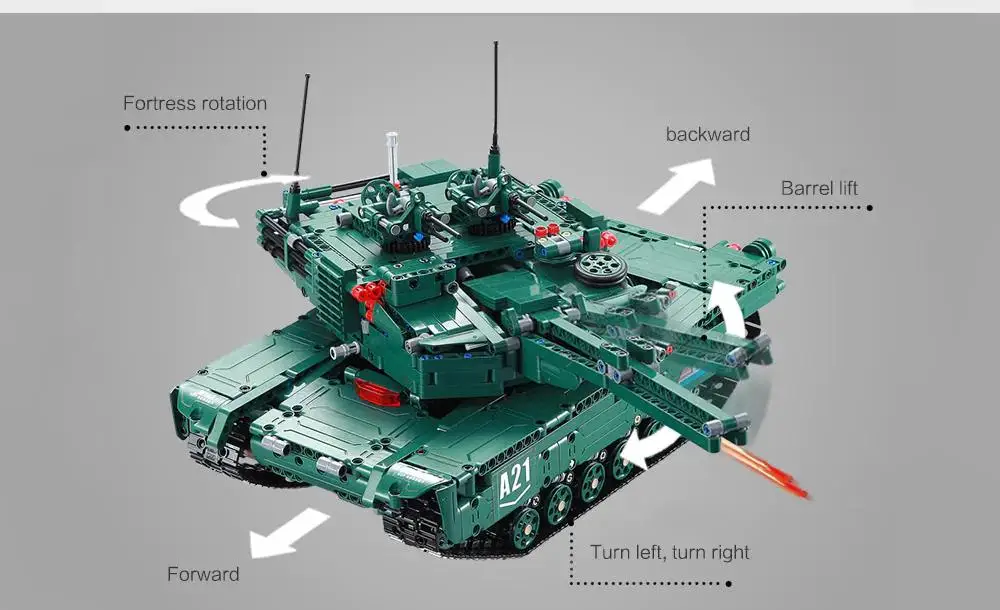 Fortress rotation

backward

Barrel lift

A21

Forward

Turn left, turn right