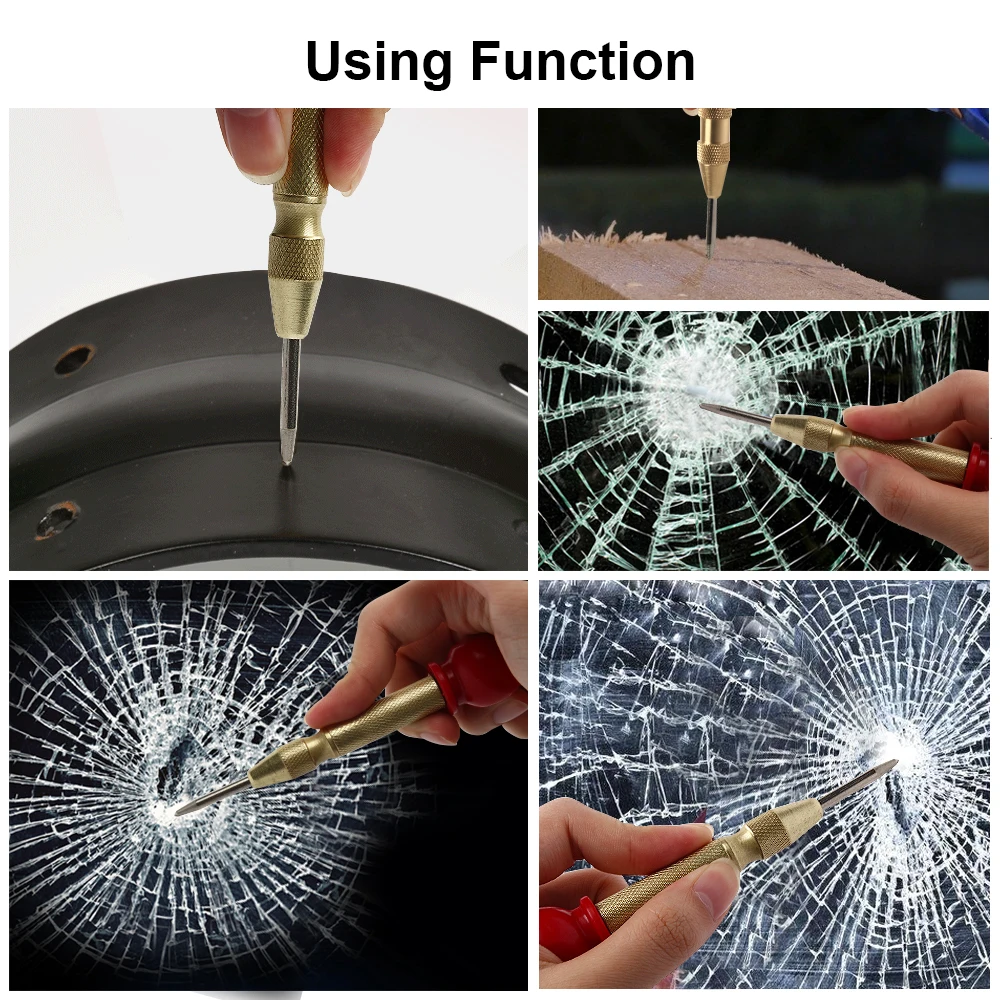 Using Function