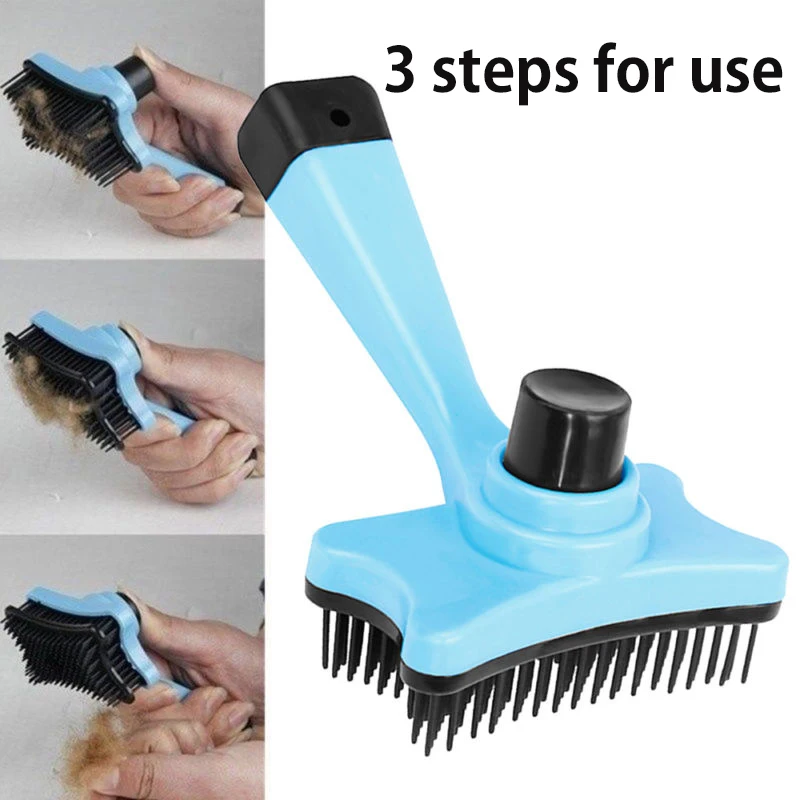 3 steps for use