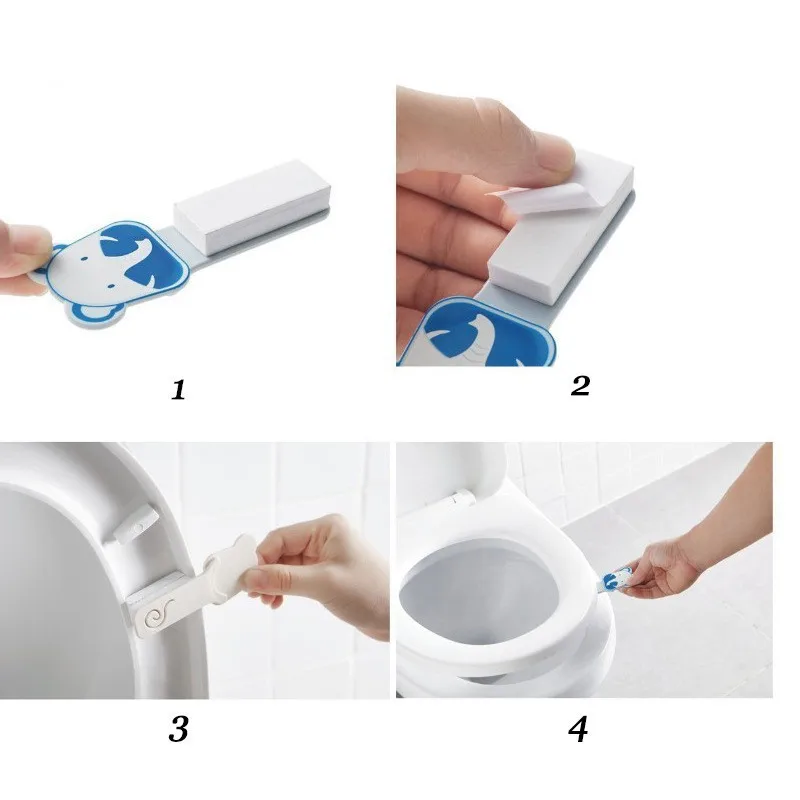 1

2

3

4