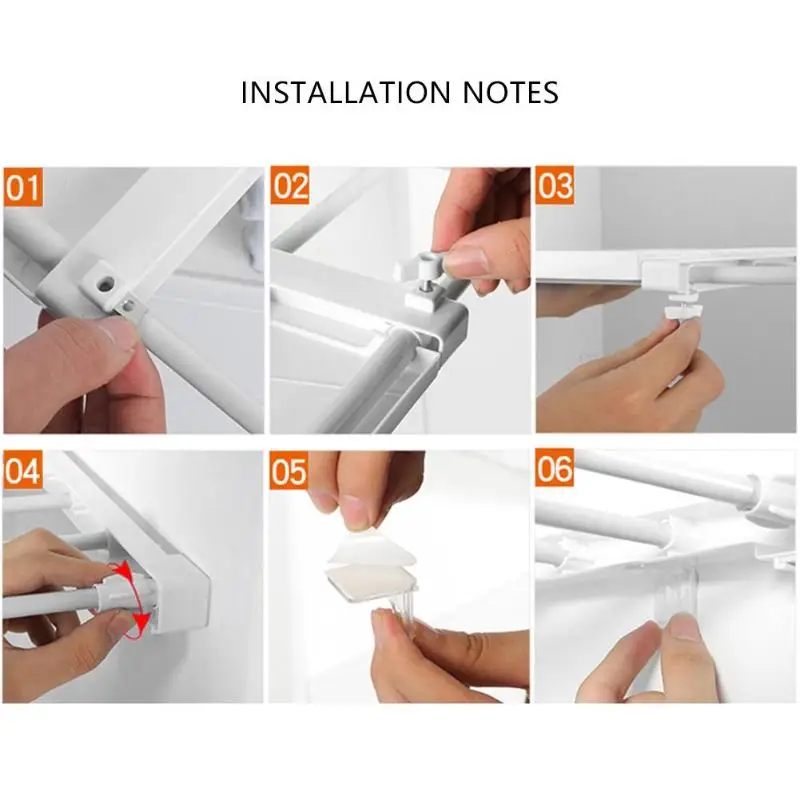 INSTALLATION NOTES

01

02

03

04

05

06