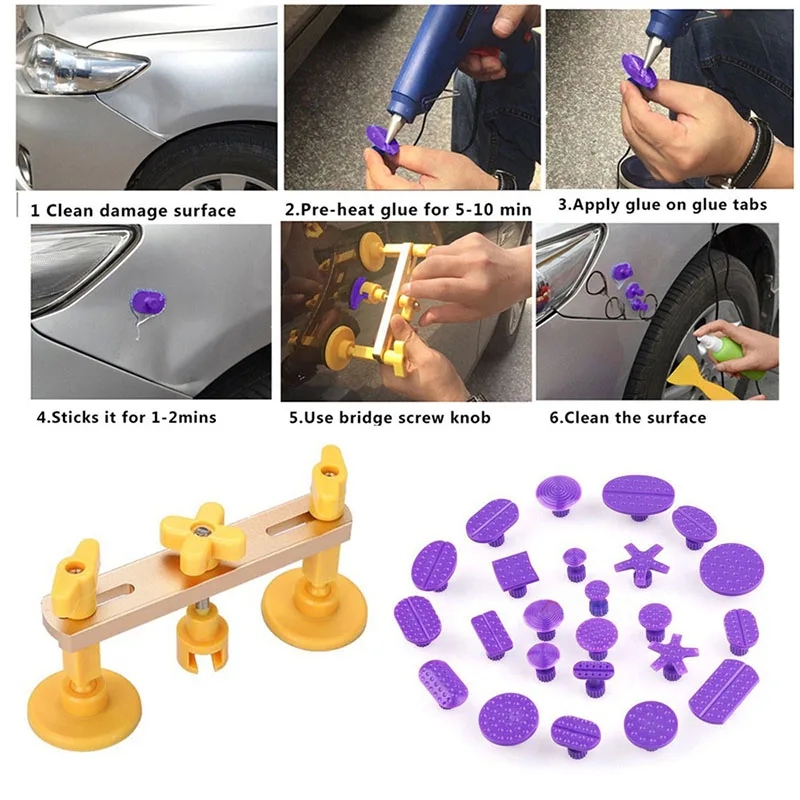 1 Clean damage surface

2.Pre-heat glue for 5-10 min

3.Apply glue on glue tabs

4.Sticks it for 1-2mins

5.Use bridge screw knob

6.Clean the surface