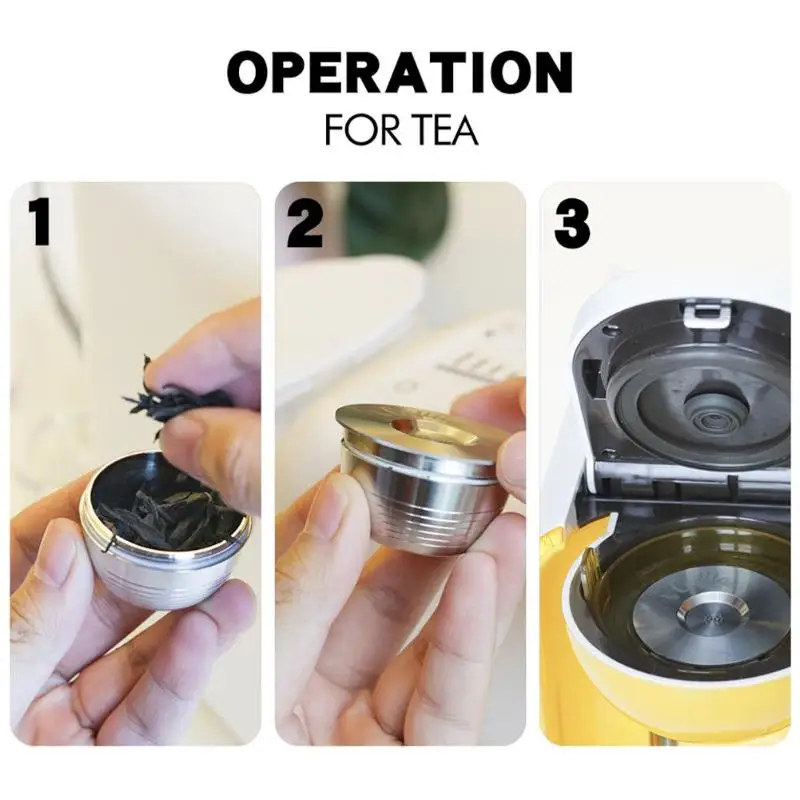 OPERATION
FOR TEA

1

2

3