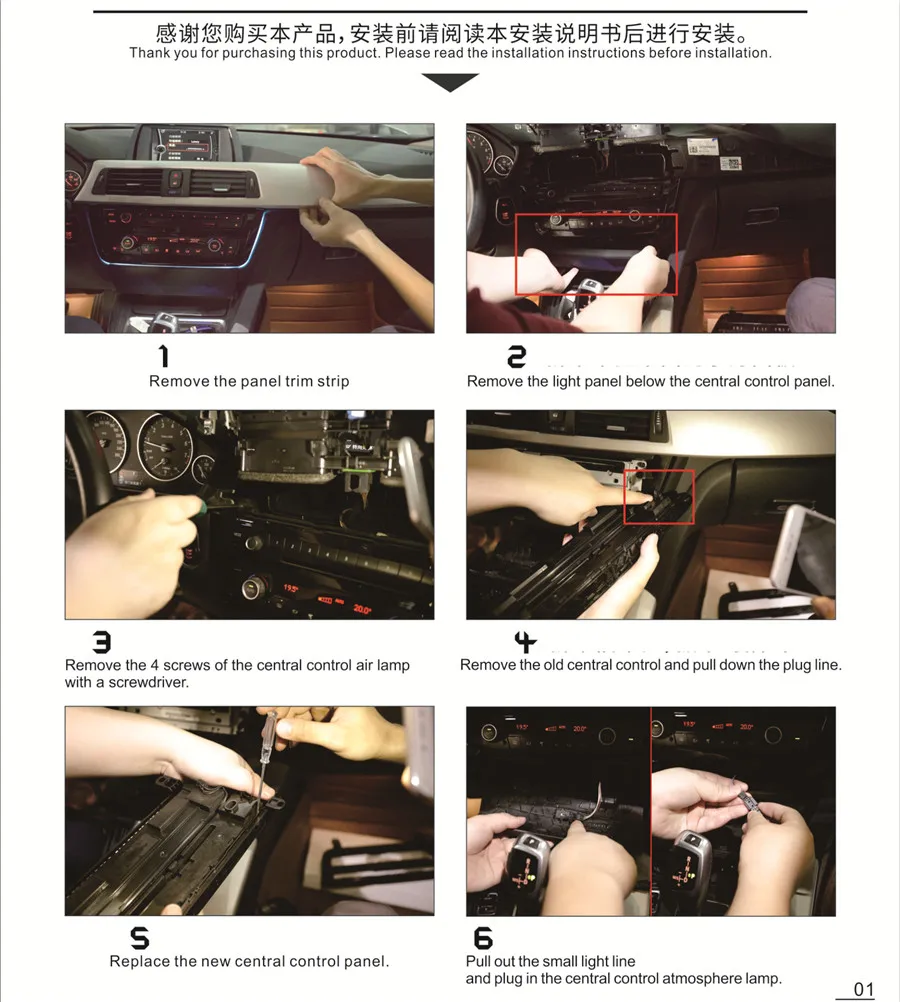 感谢您购买本产品，安装前请阅读本安装说明书后进行安装。
Thank you for purchasing this product. Please read the installation instructions before installation.

1
Remove the panel trim strip

2
Remove the light panel below the central control panel.

3
Remove the 4 screws of the central control air lamp with a screwdriver.

4
Remove the old central control and pull down the plug line.

5
Replace the new central control panel.

6
Pull out the small light line and plug in the central control atmosphere lamp.

01