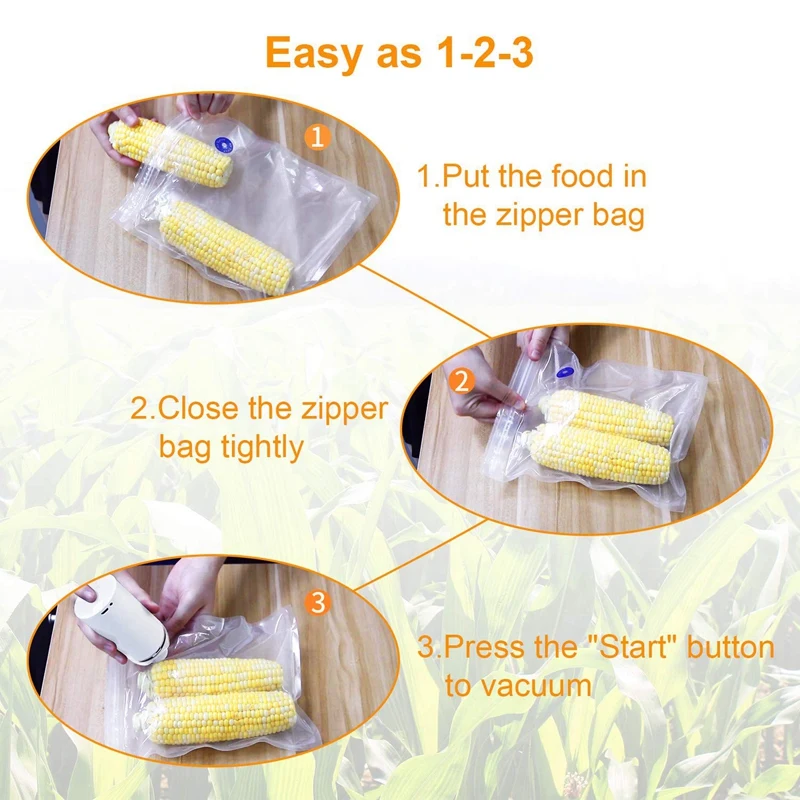 Easy as 1-2-3

1

1.Put the food in the zipper bag

2

2.Close the zipper bag tightly

3

3.Press the "Start" button to vacuum